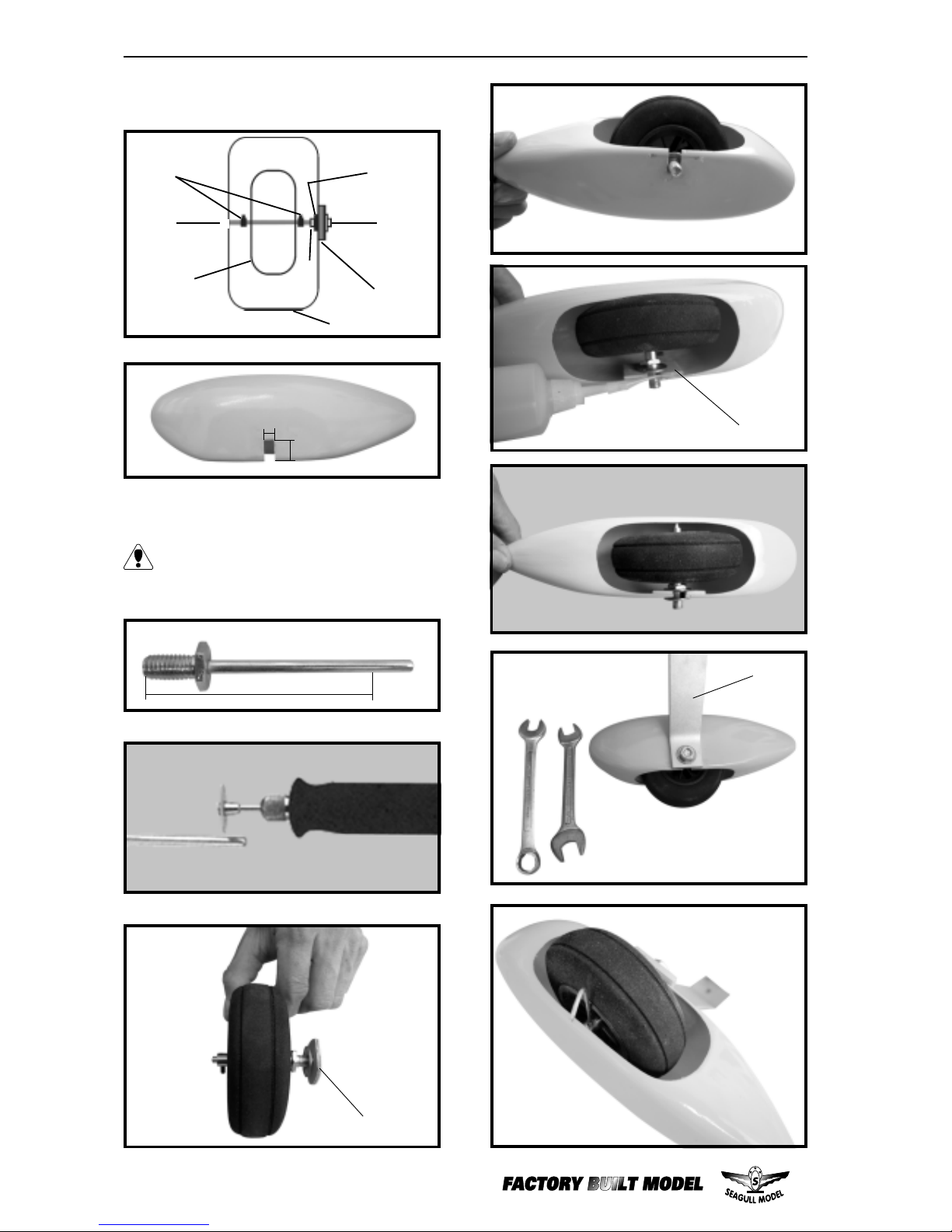 FACTORY BUILT MODEL

SEAGULL MODEL