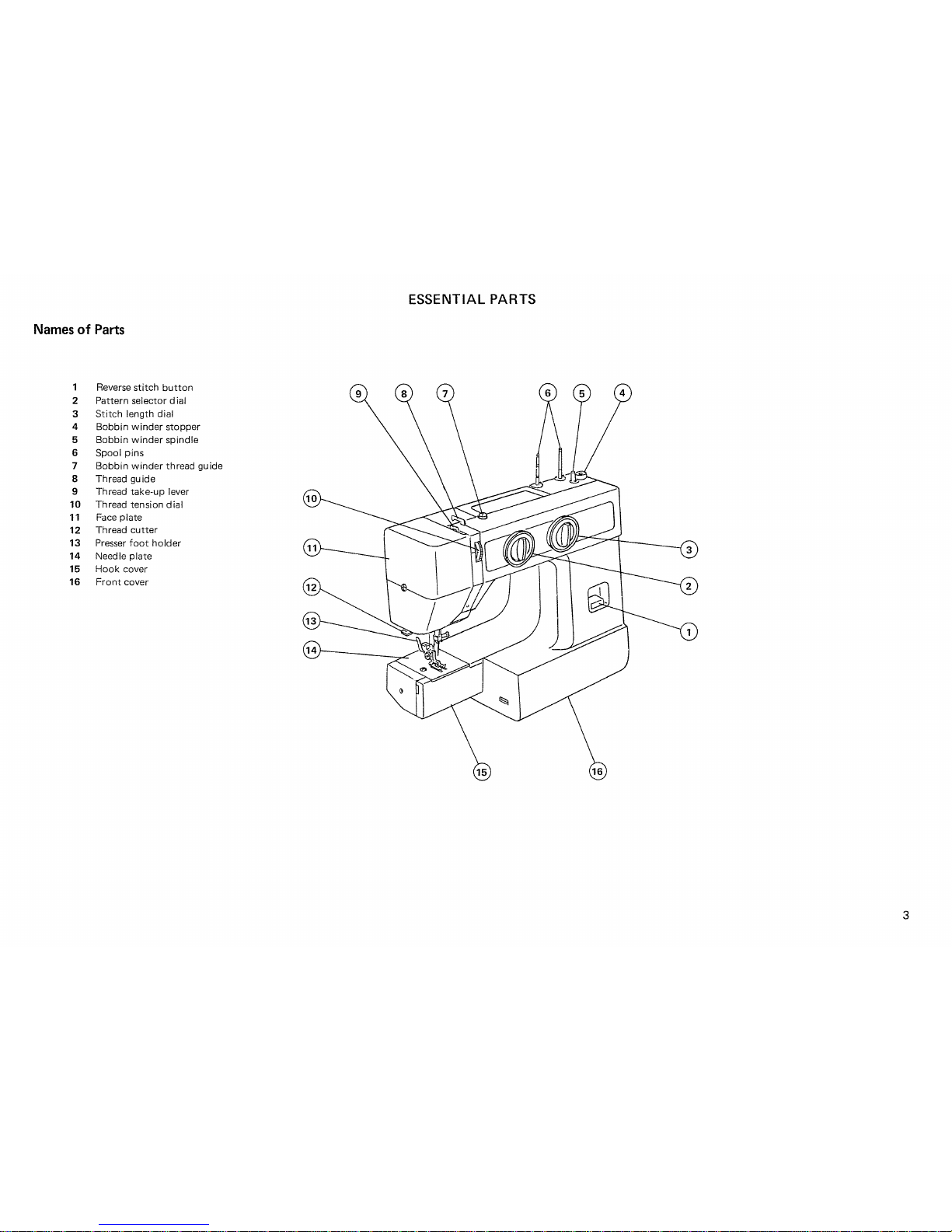 ESSENTIAL PARTS

Names of Parts

1 Reverse stitch button
2 Pattern selector dial
3 Stitch length dial
4 Bobbin winder stopper
5 Bobbin winder spindle
6 Spool pins
7 Bobbin winder thread guide
8 Thread guide
9 Thread take-up lever
10 Thread tension dial
11 Face plate
12 Thread cutter
13 Presser foot holder
14 Needle plate
15 Hook cover
16 Front cover

9 8 7 6 5 4
10
11
12
13
14
3
2
1
15 16

3