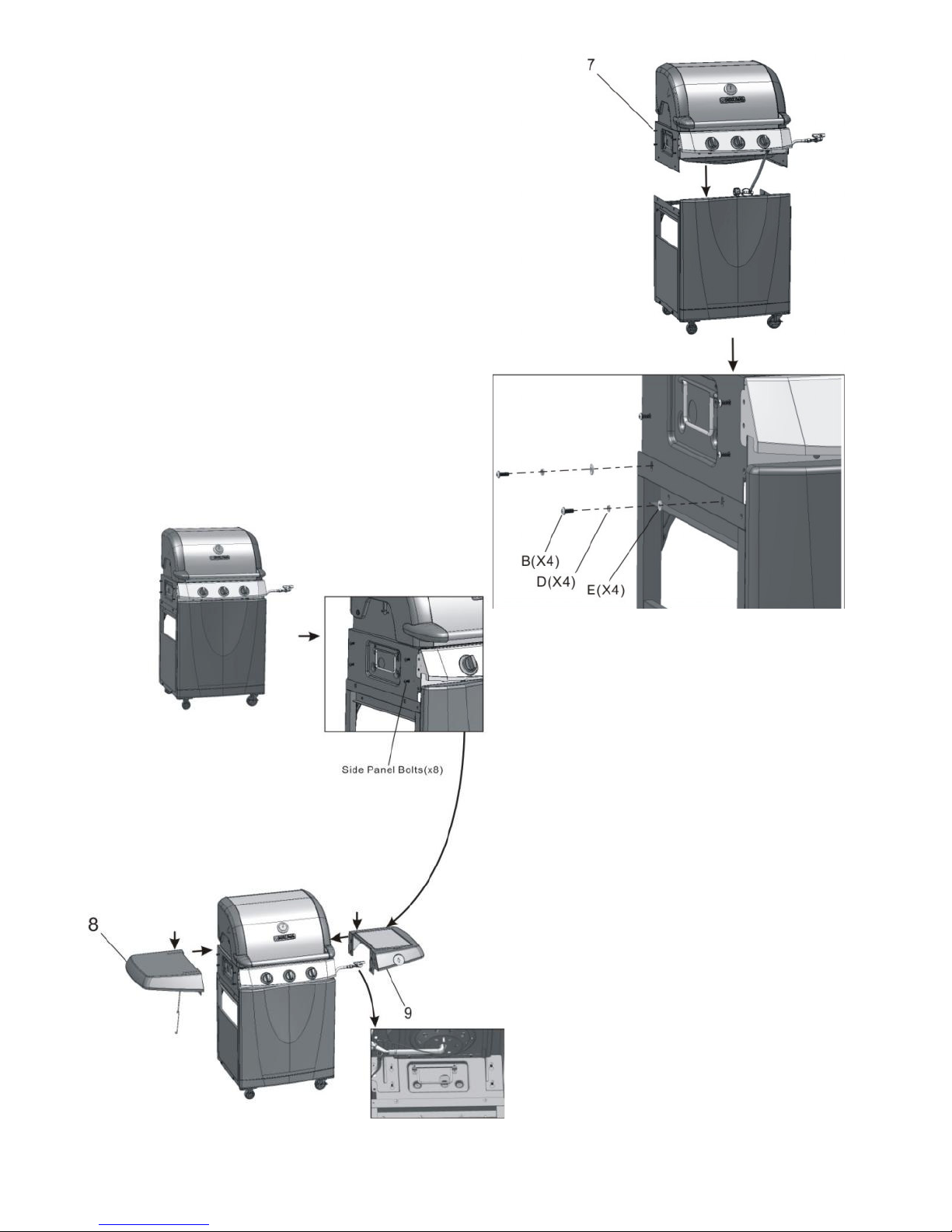 7

B(X4)
D(X4)
E(X4)

Side Panel Bolts(x8)

8

9