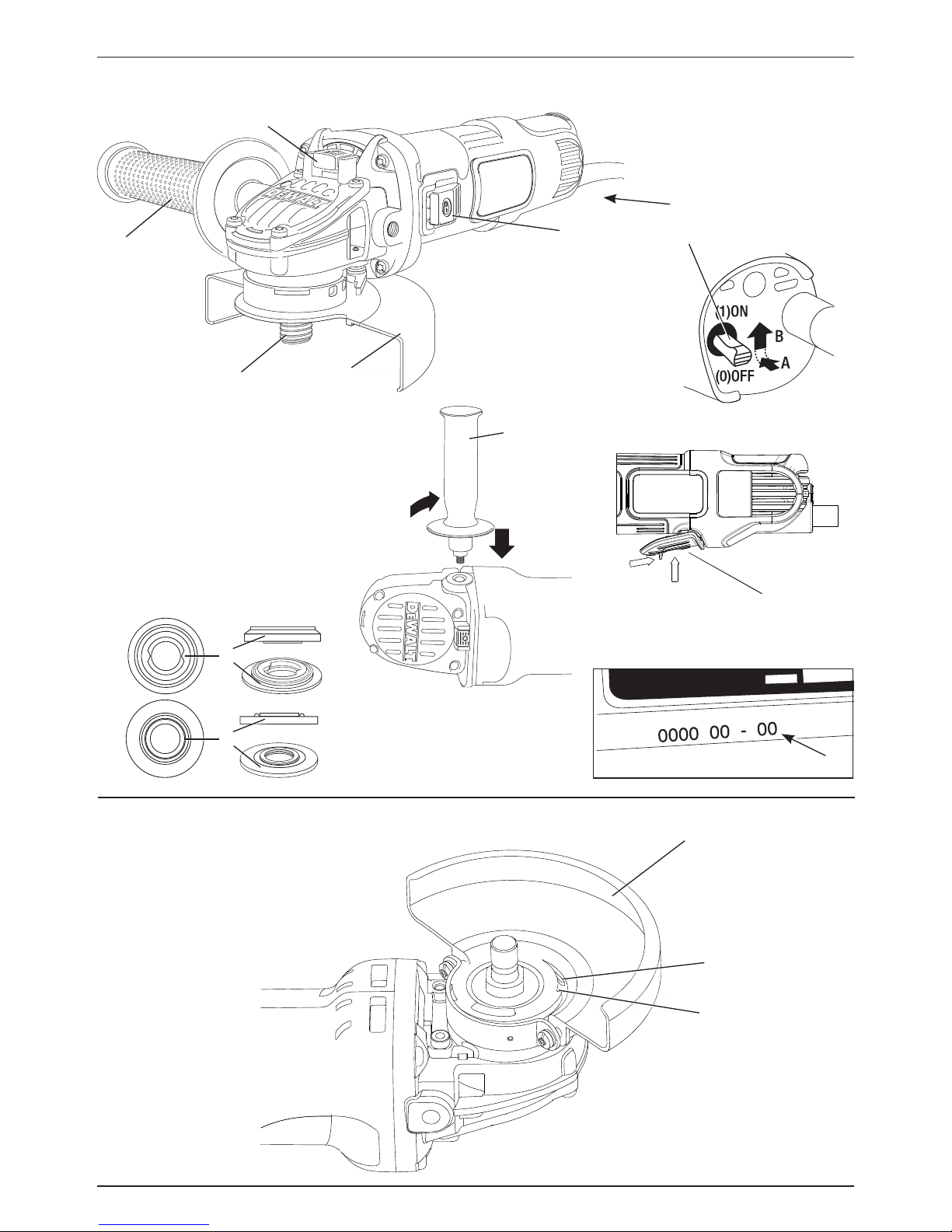 (1)ON
B
A
(0)OFF

DEWALT

0000 00 - 00