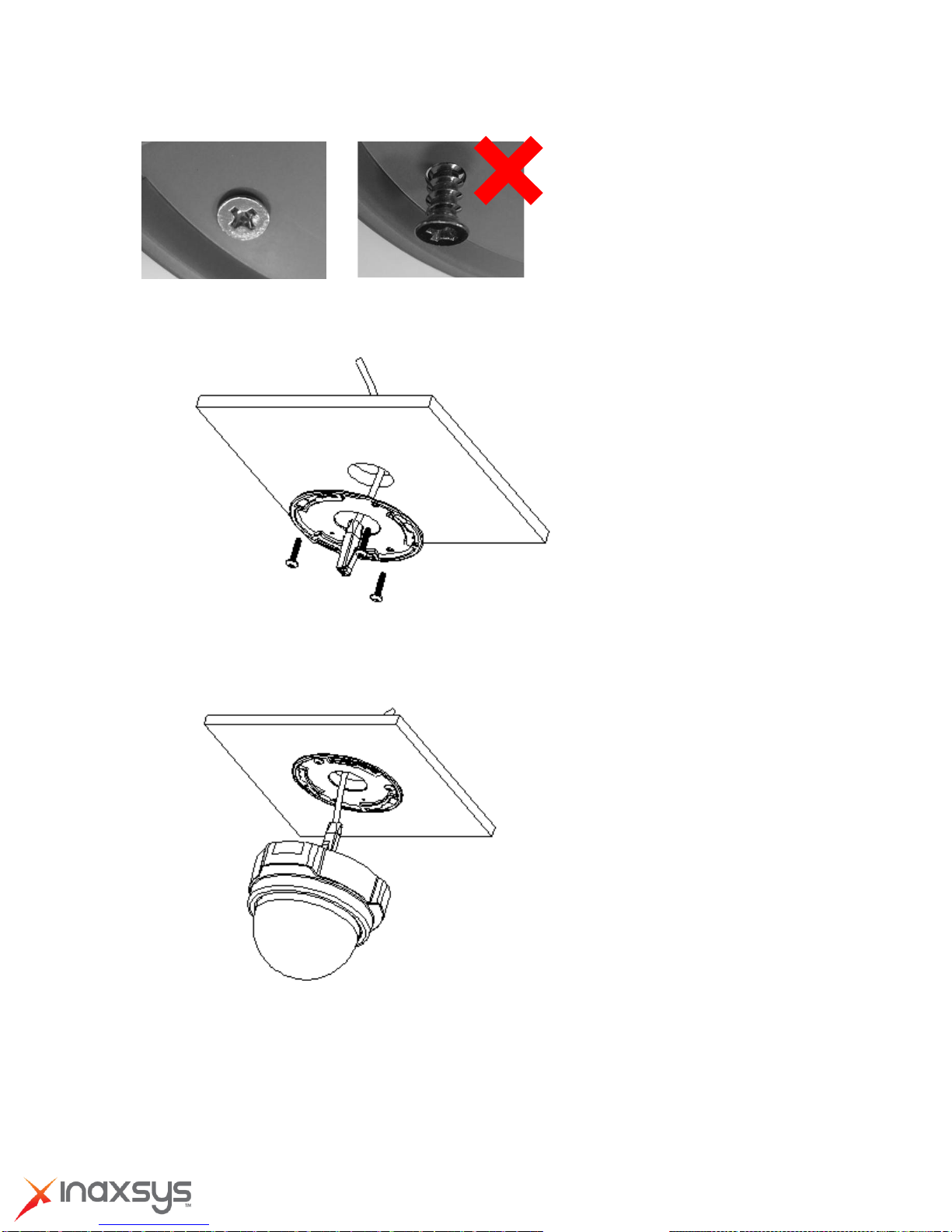 inaxsys™