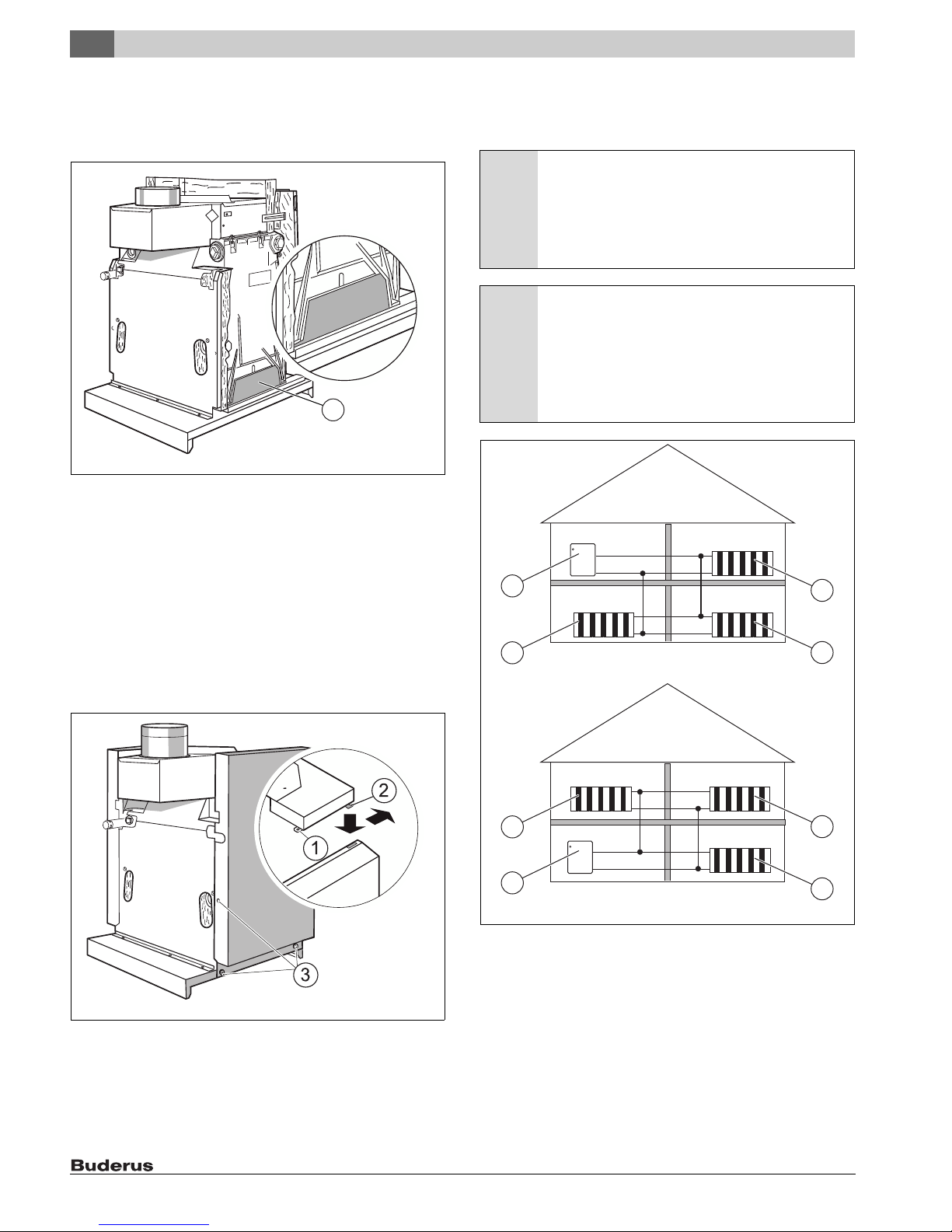 2

1

3

Buderus