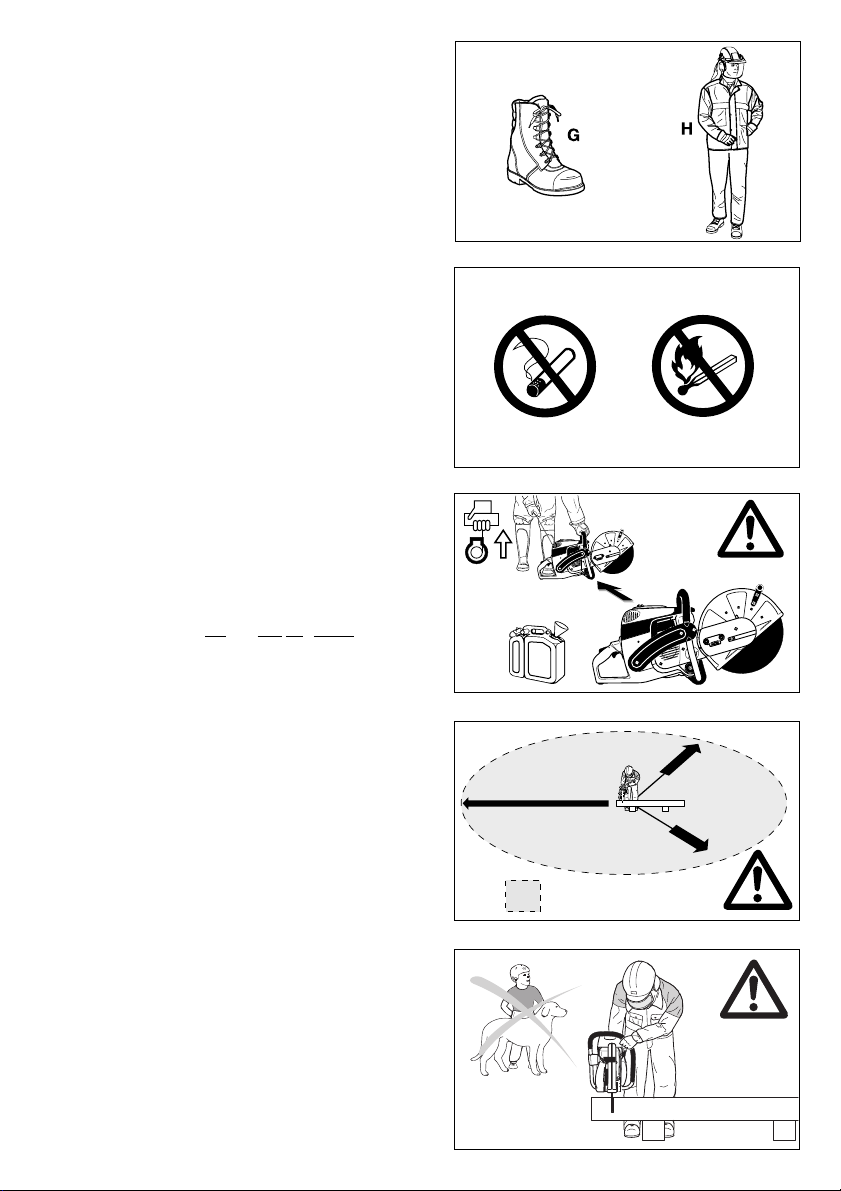 G

H