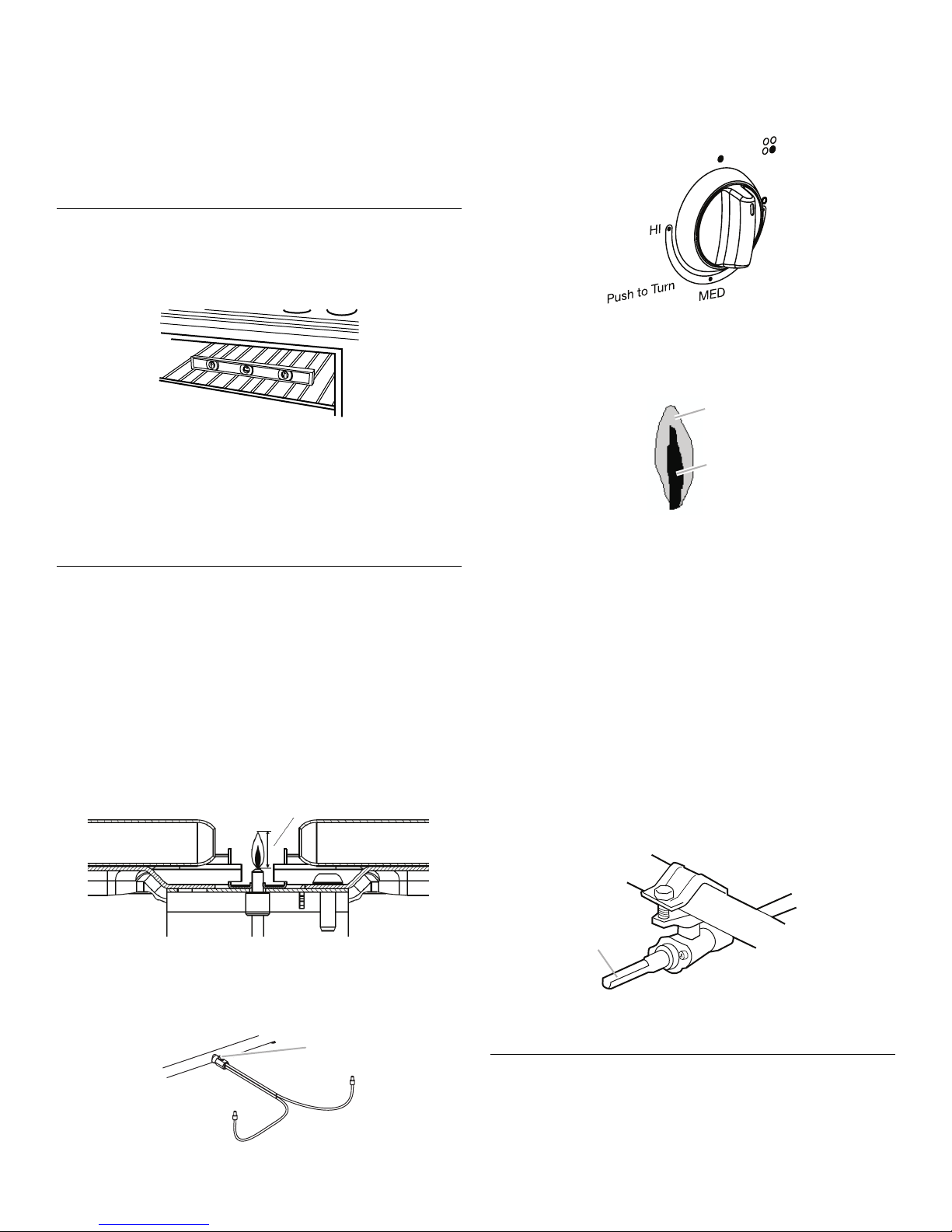 HI

Push to Turn

MED