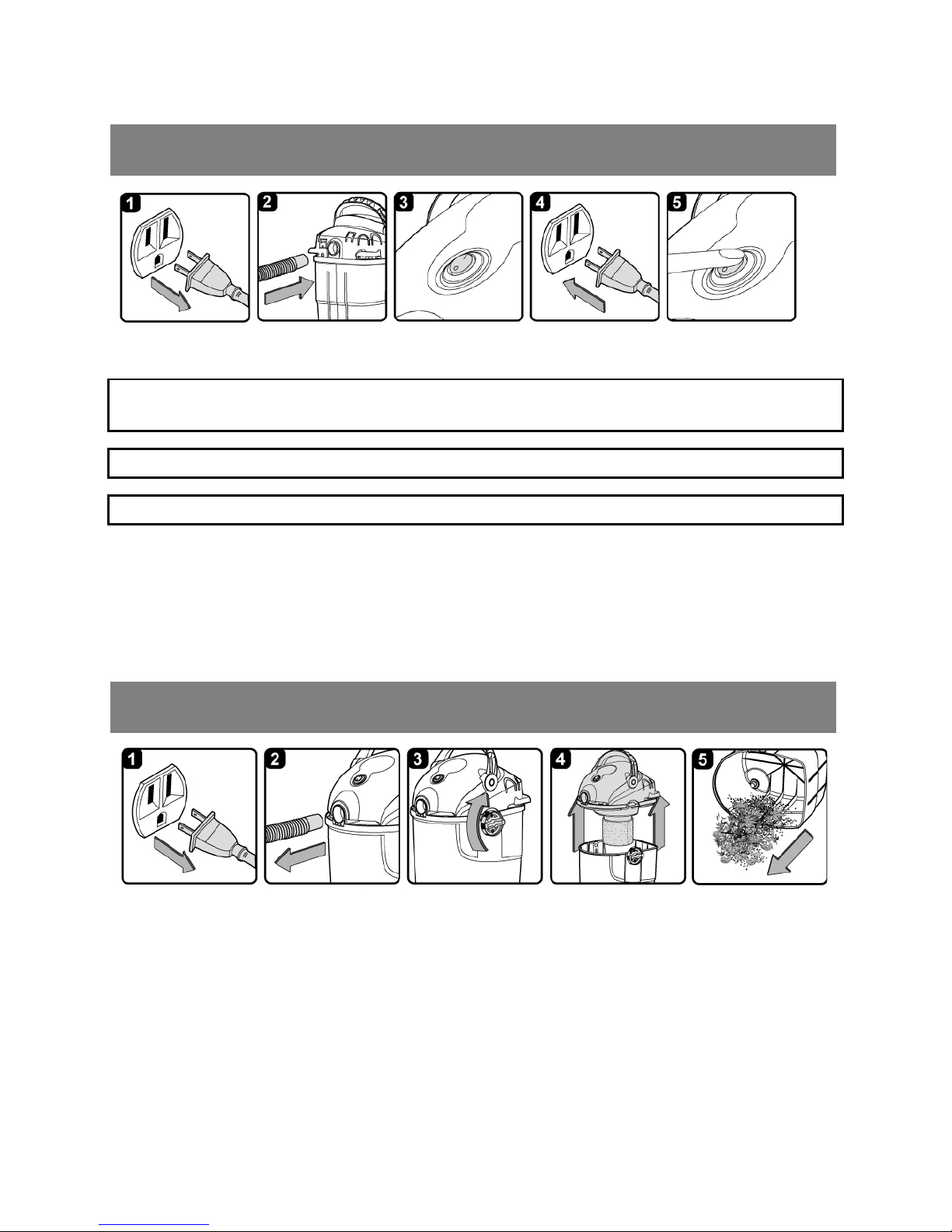 1

2

3

4

5

1

2

3

4

5