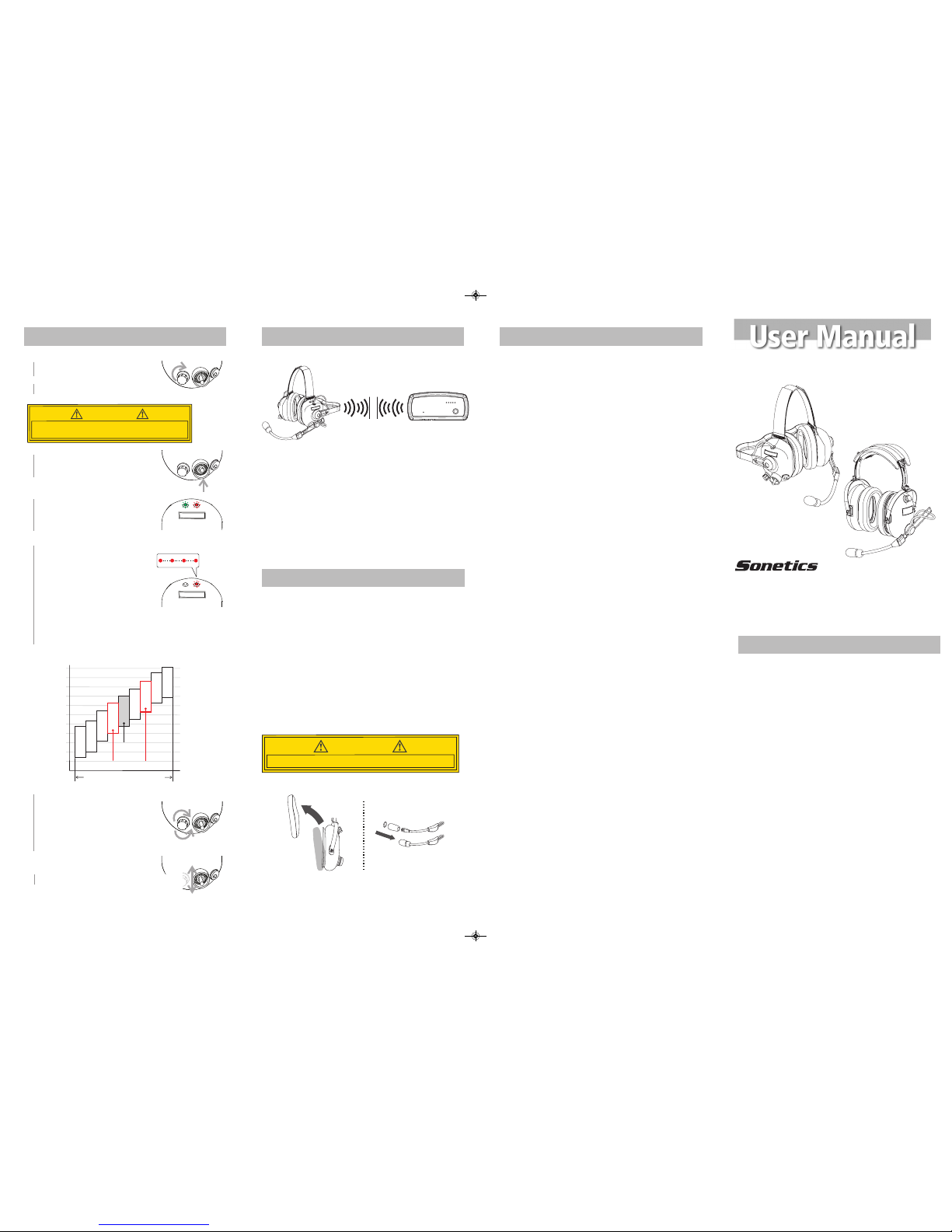 User Manual

Sonetics