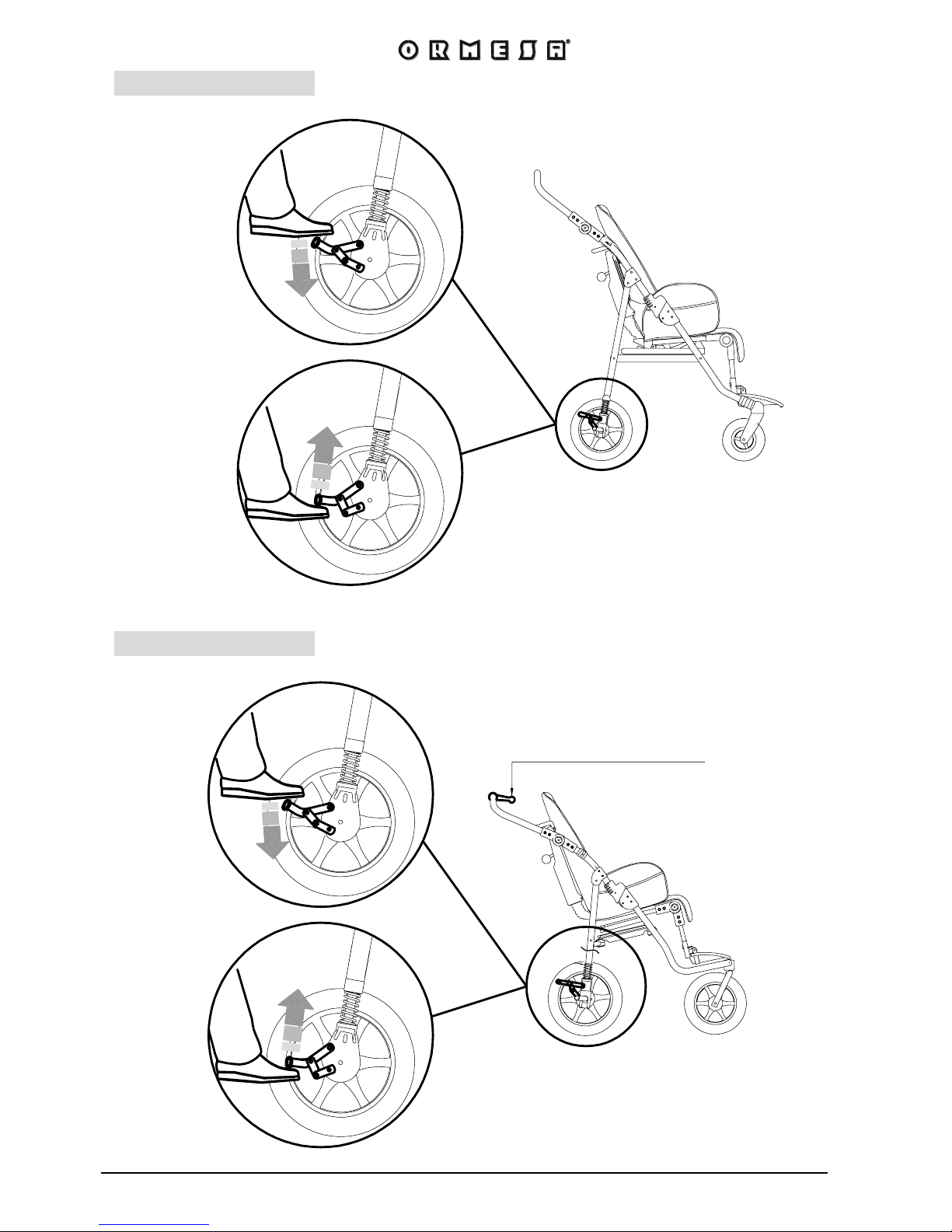 ORMESA®