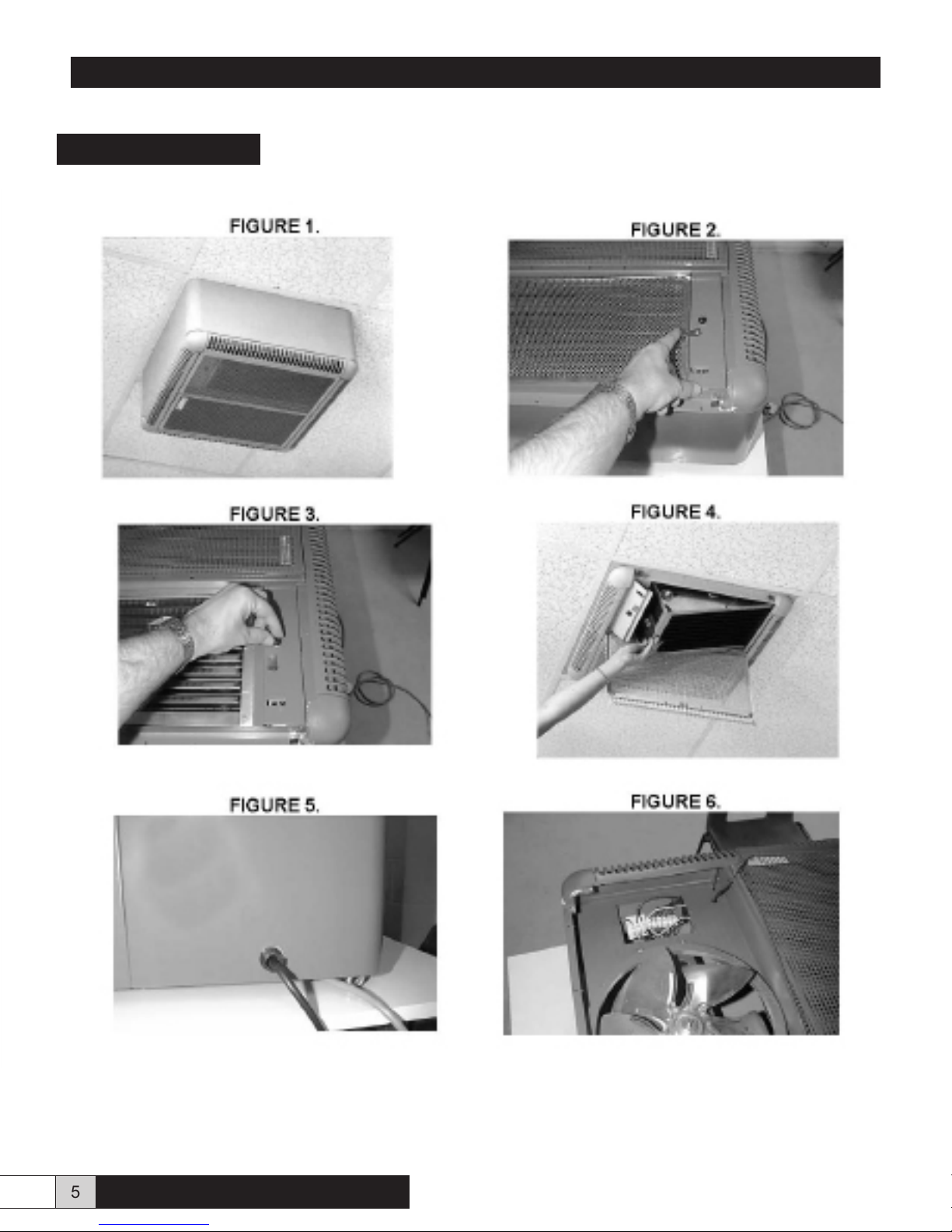 FIGURE 1.

FIGURE 2.

FIGURE 3.

FIGURE 4.

FIGURE 5.

FIGURE 6.

5