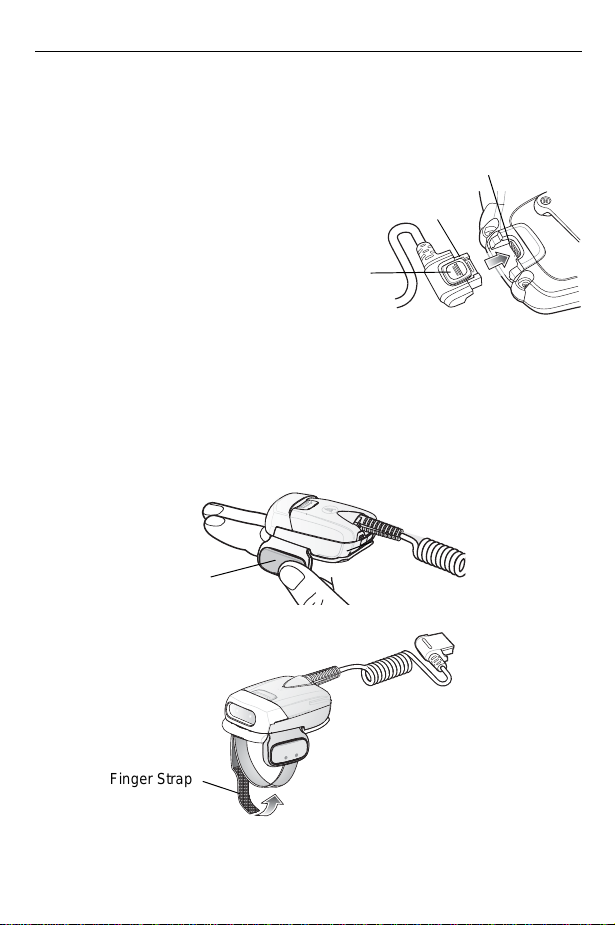 Finger Strap