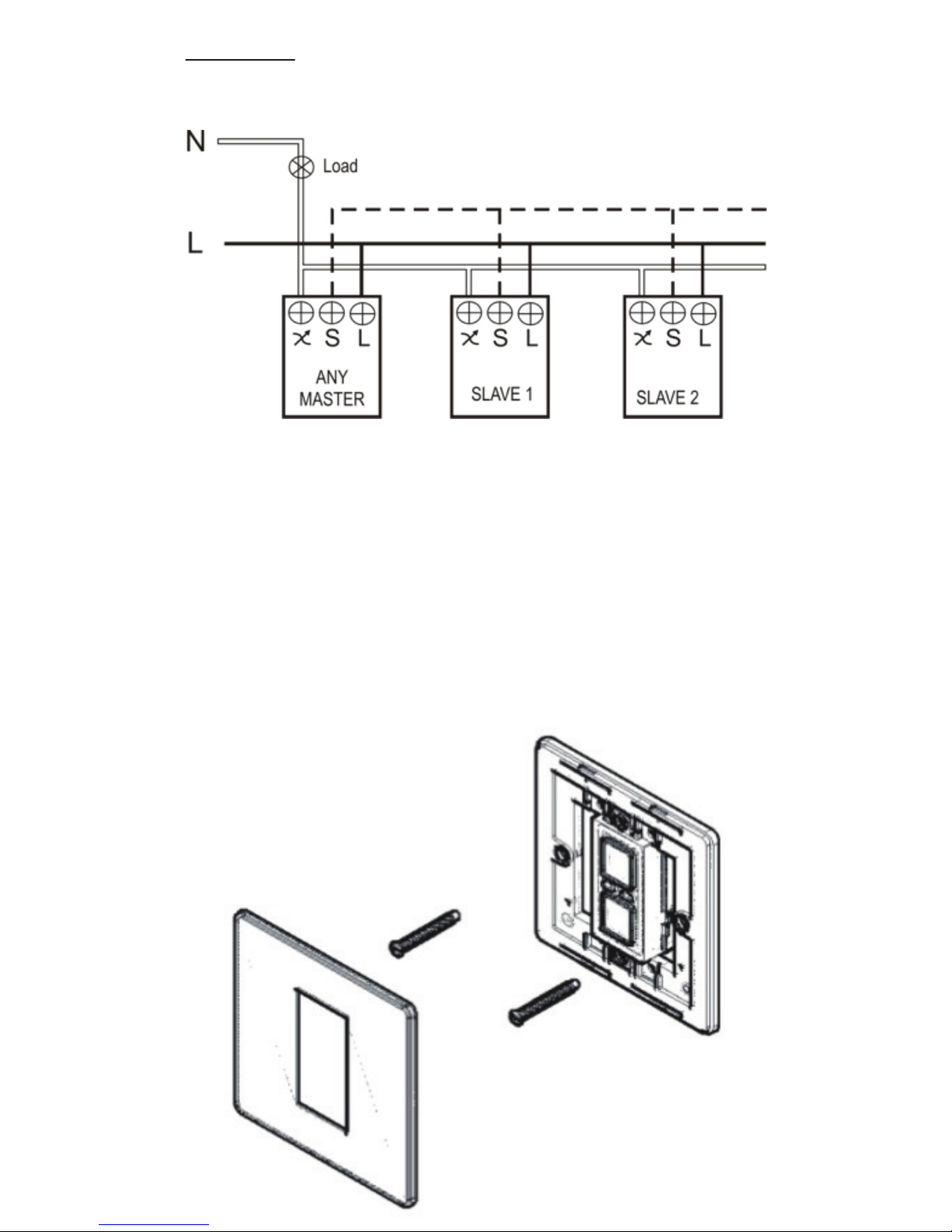 N
Load
L
S L
ANY MASTER
S L
SLAVE 1
S L
SLAVE 2