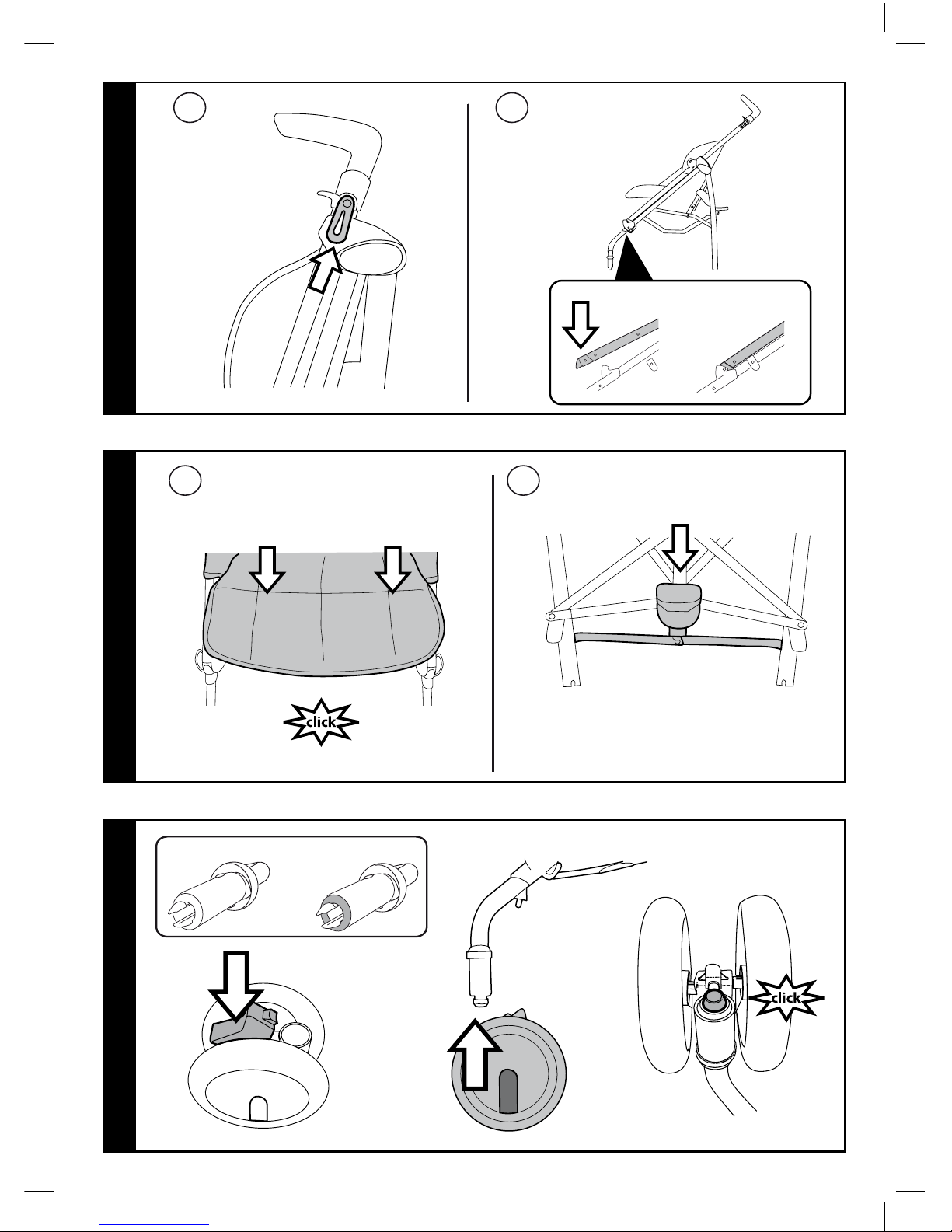 click

click