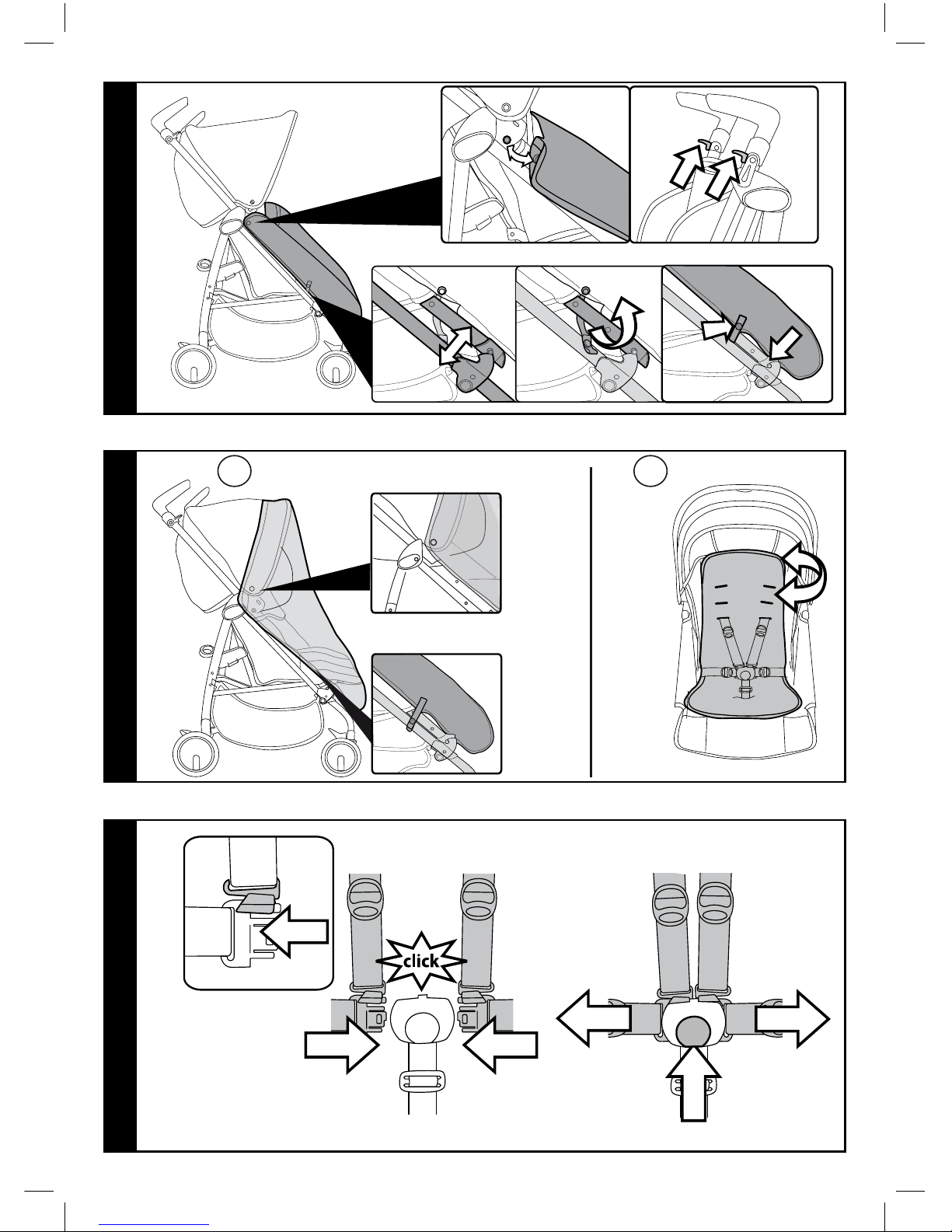 click