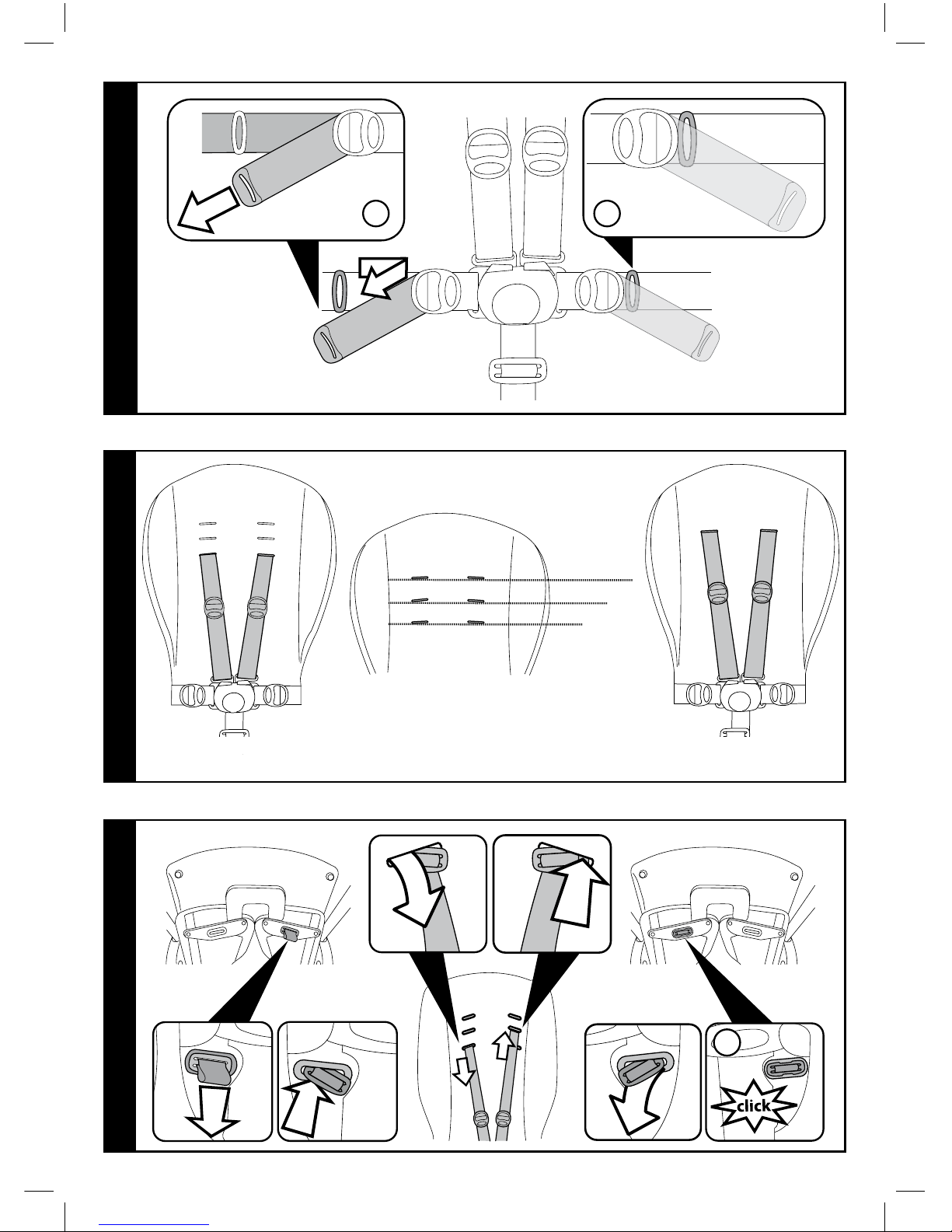 click