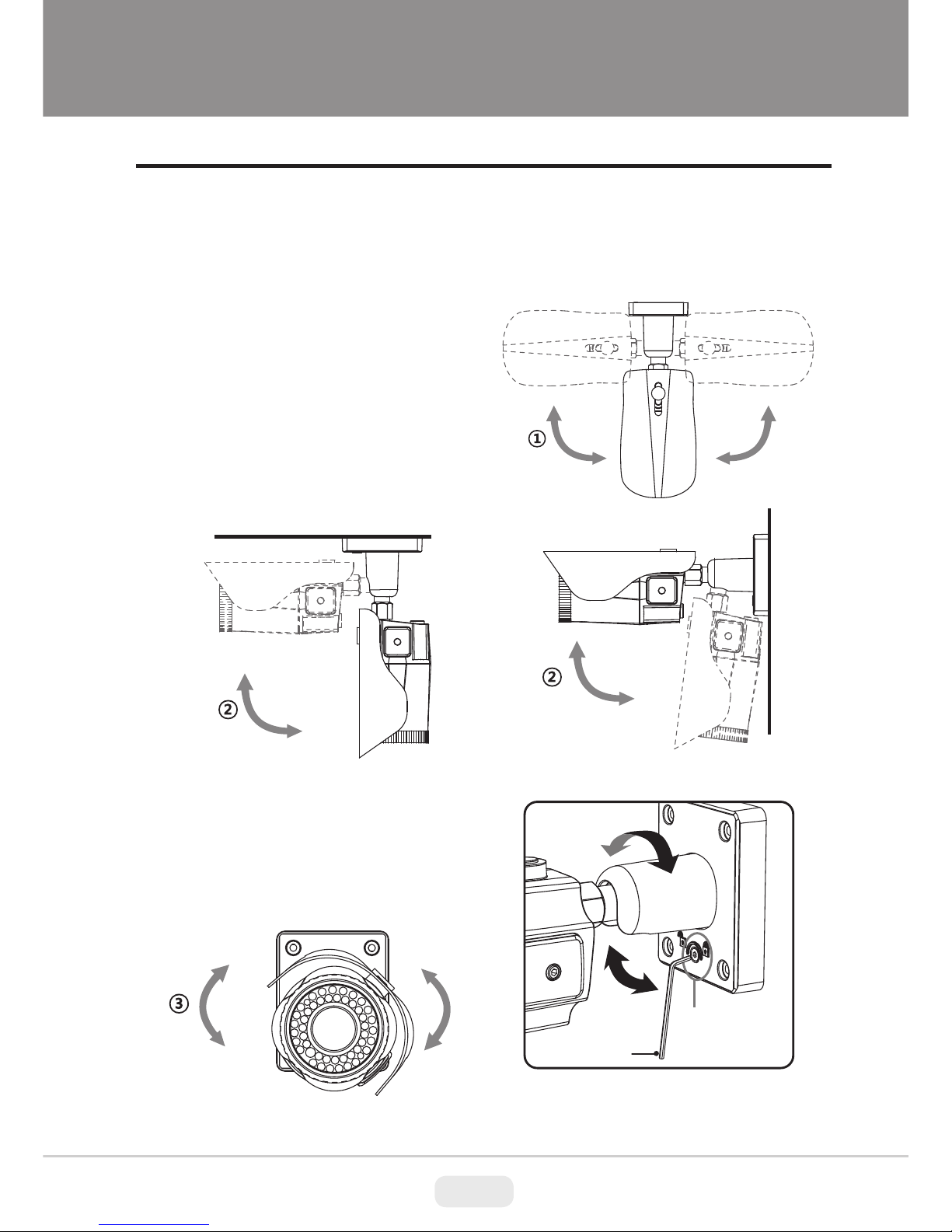 ①

②

②

③