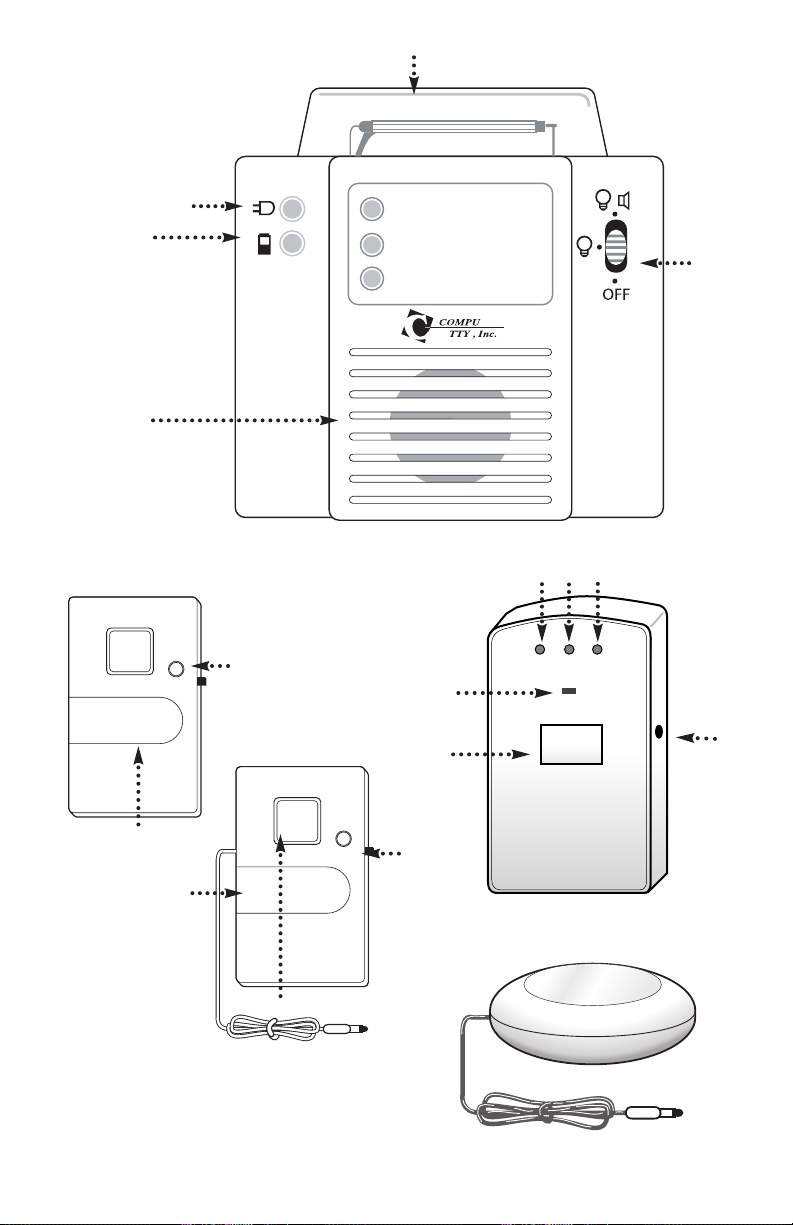 OFF

COMPU TTY, Inc.