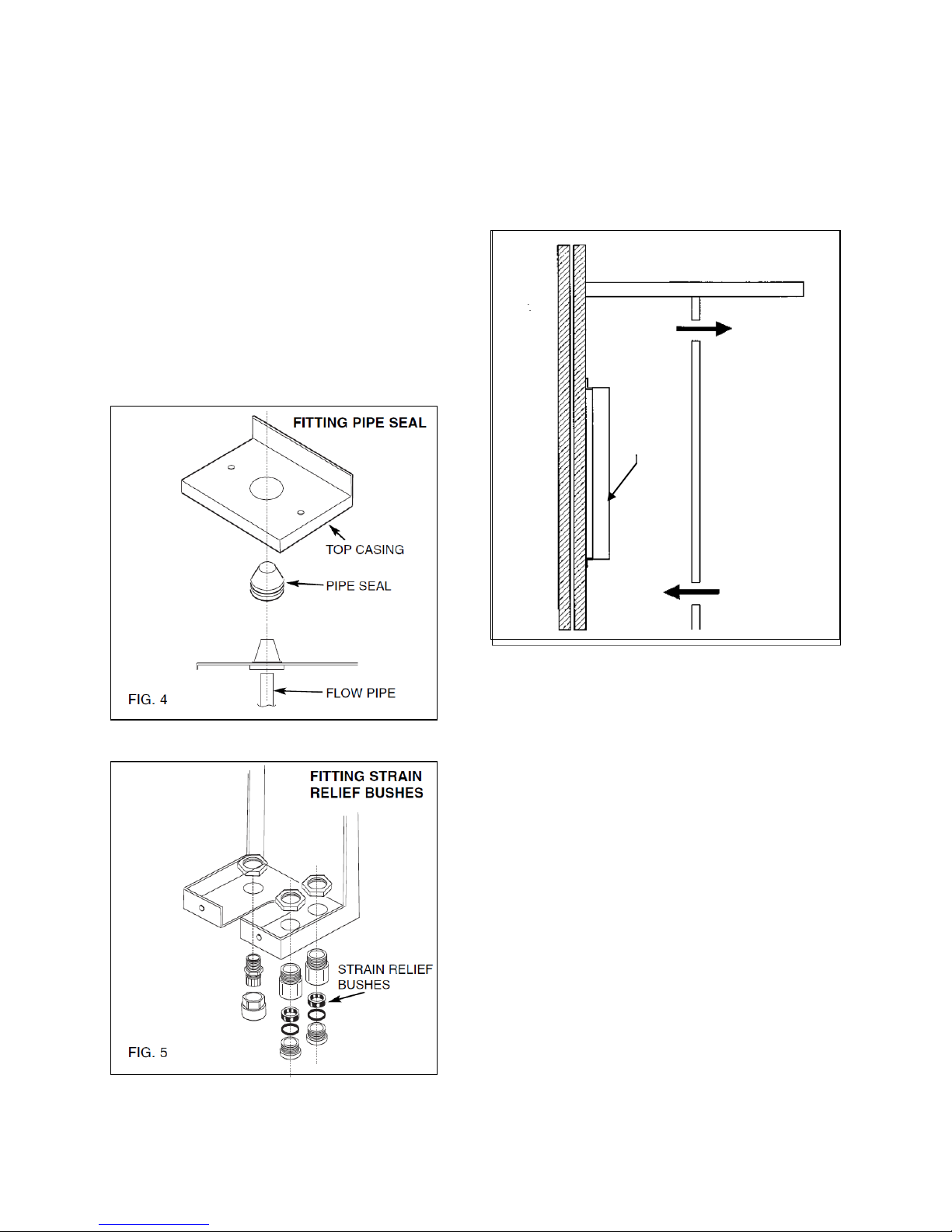 FITTING PIPE SEAL

TOP CASING

PIPE SEAL

FLOW PIPE

FIG. 4

FITTING STRAIN RELIEF BUSHES

STRAIN RELIEF BUSHES

FIG. 5