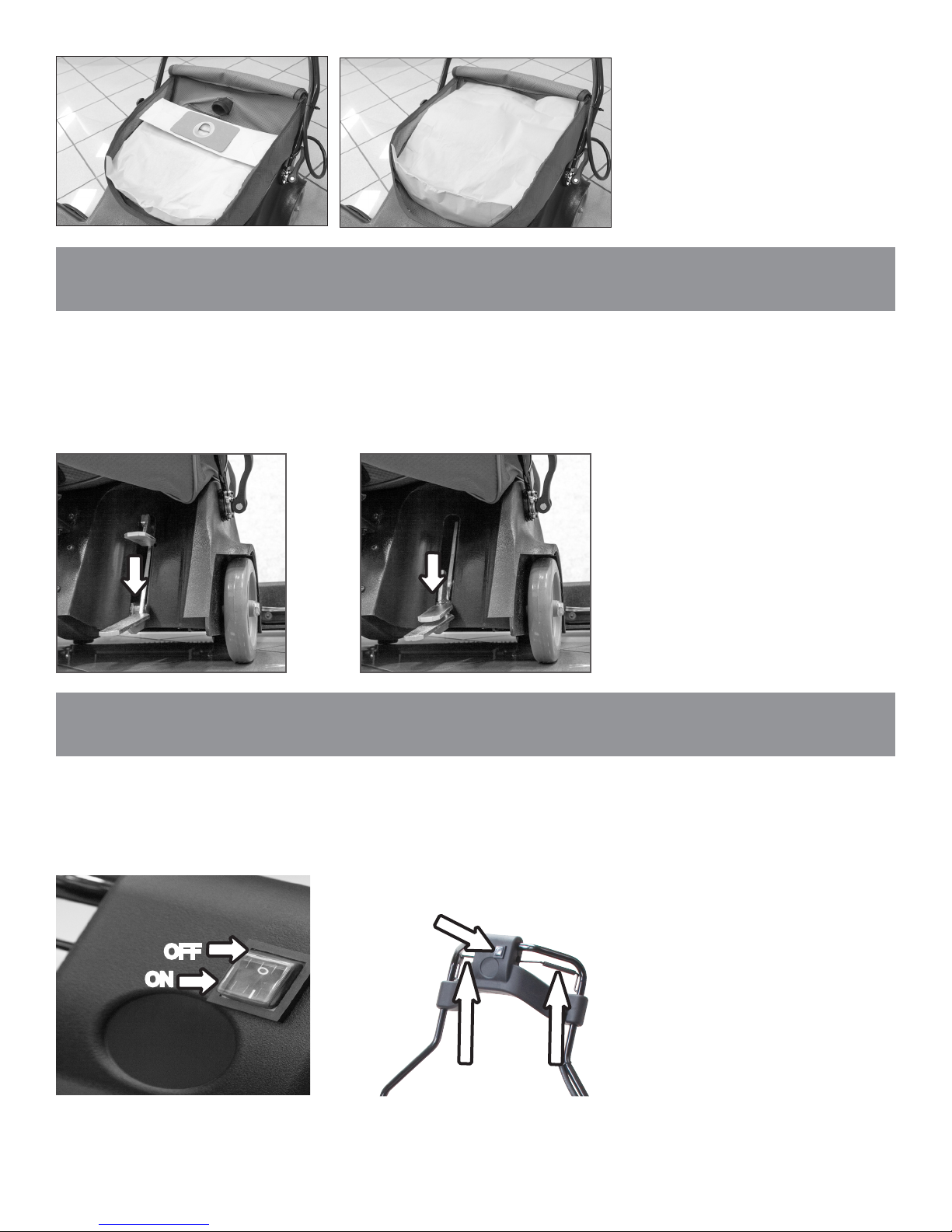 OFF
ON