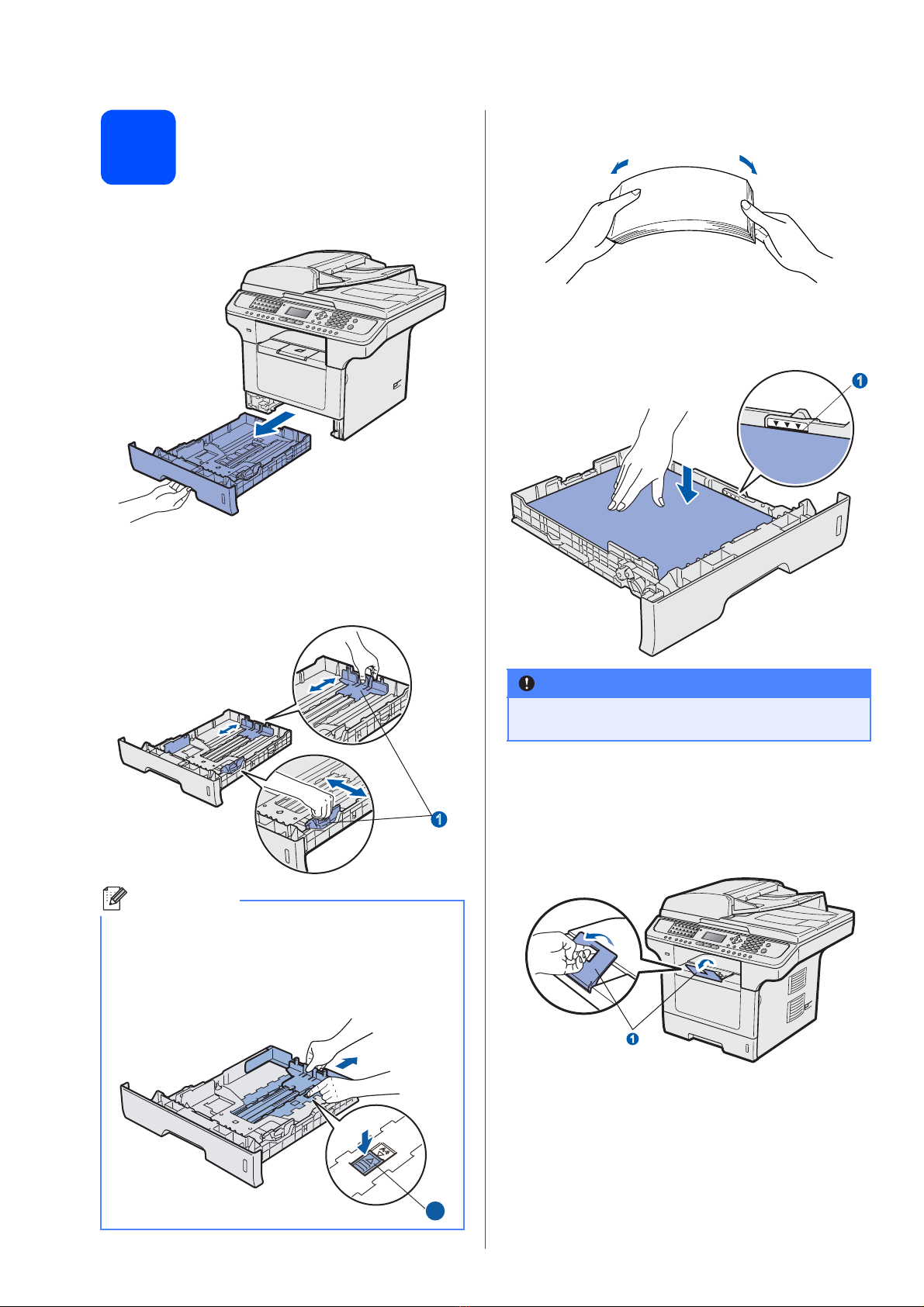 1

1

1

1