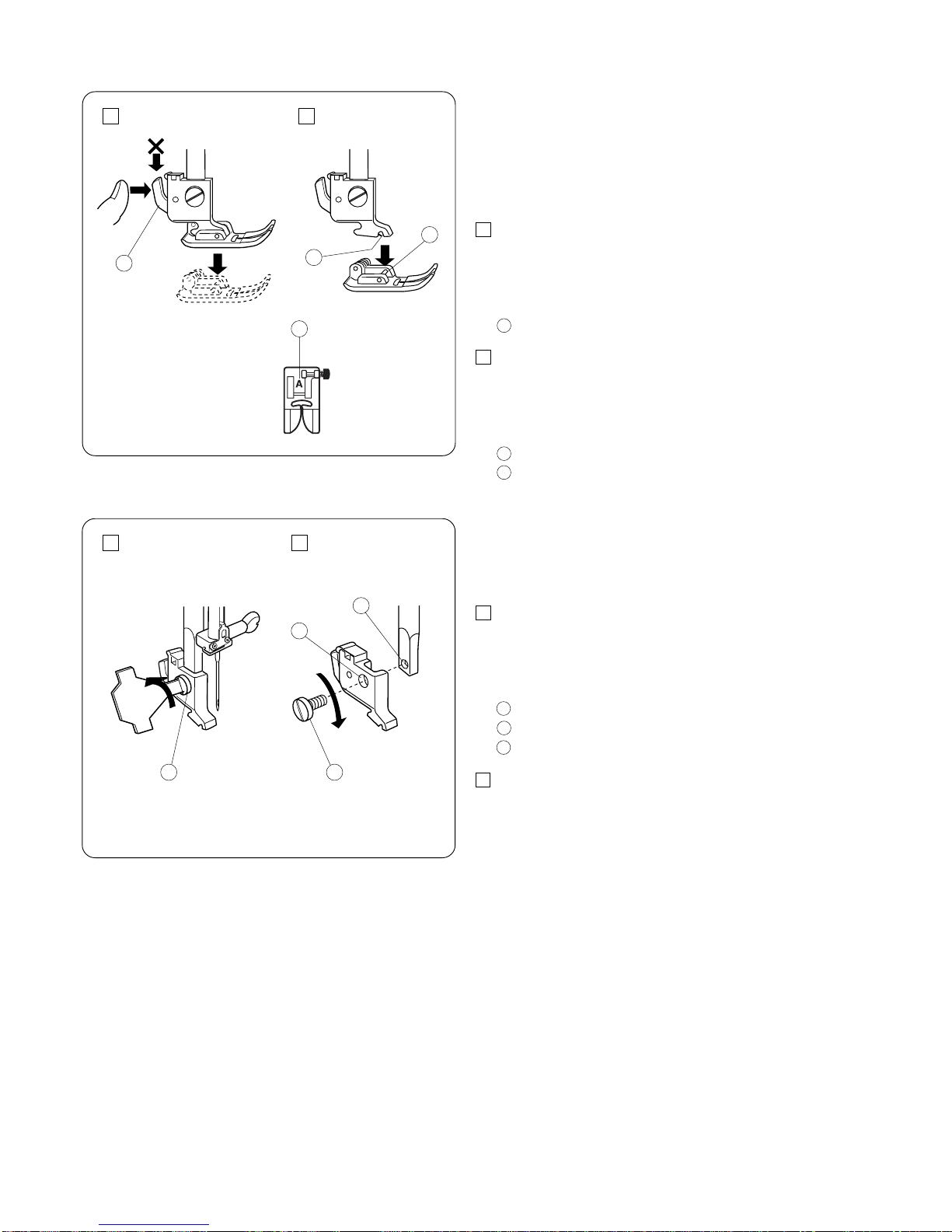 A