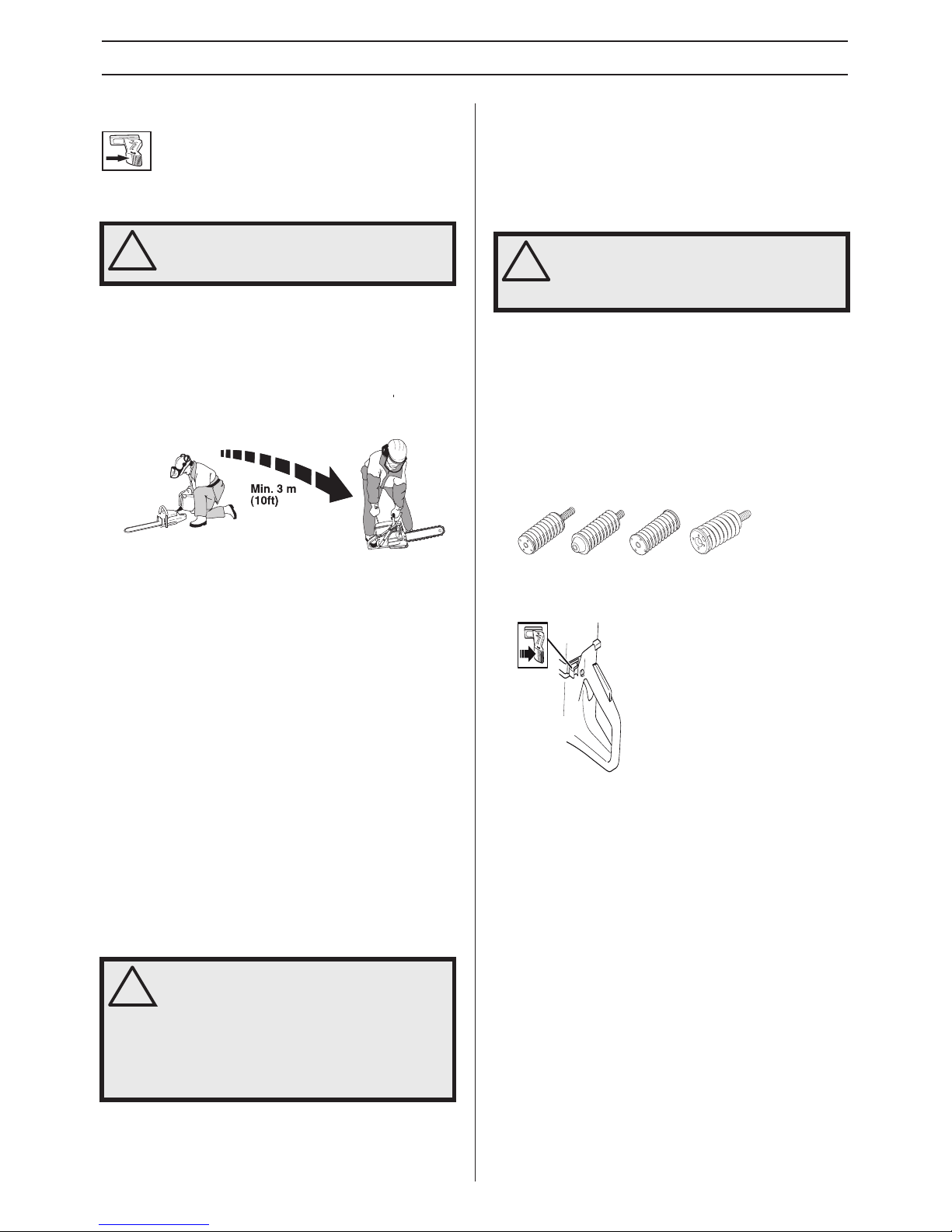 Min. 3 m
(10ft)