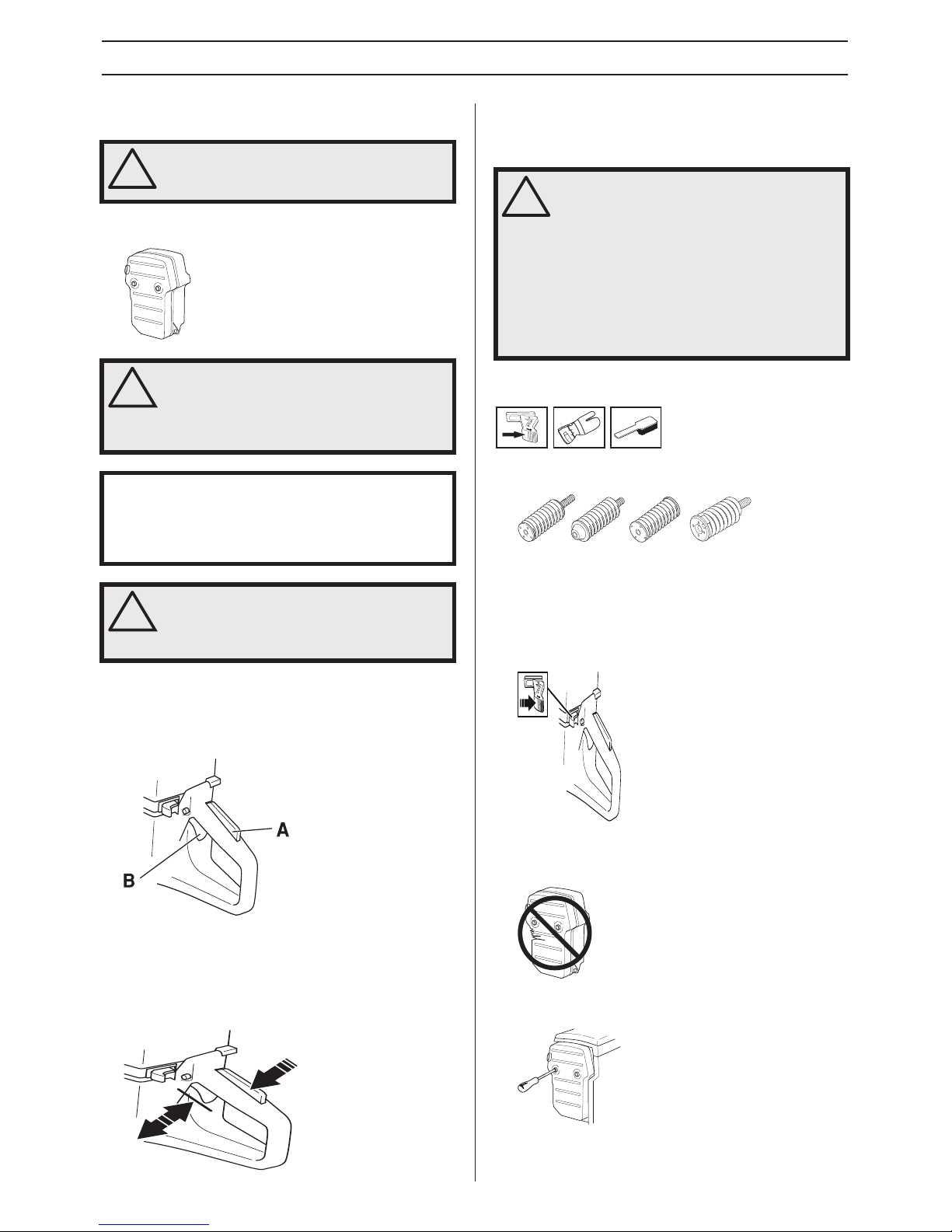 A

B