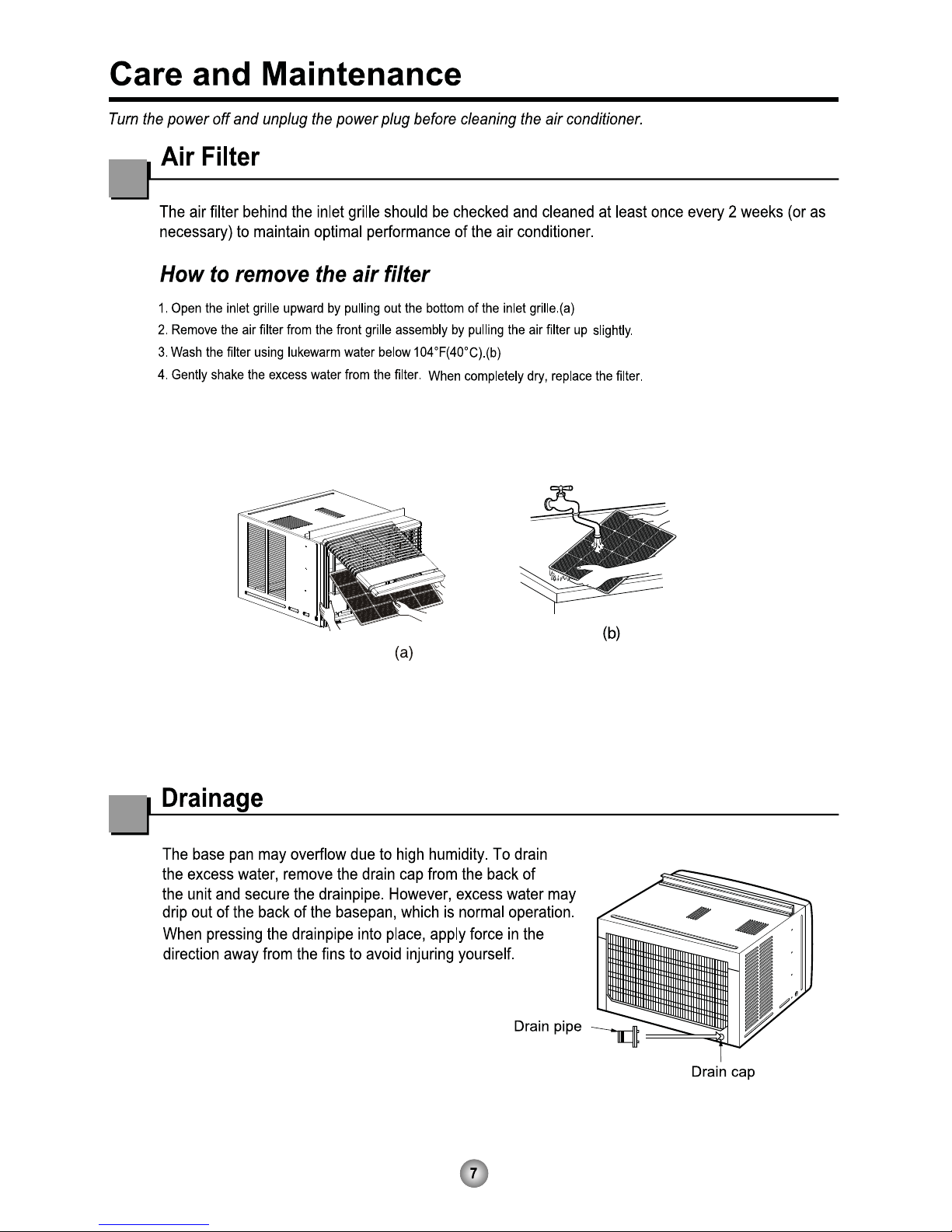 Care and Maintenance

Turn the power off and unplug the power plug before cleaning the air conditioner.

Air Filter

The air filter behind the inlet grille should be checked and cleaned at least once every 2 weeks (or as necessary) to maintain optimal performance of the air conditioner.

How to remove the air filter

1. Open the inlet grille upward by pulling out the bottom of the inlet grille.(a)
2. Remove the air filter from the front grille assembly by pulling the air filter up slightly.
3. Wash the filter using lukewarm water below 104°F(40°C).(b)
4. Gently shake the excess water from the filter. When completely dry, replace the filter.

(a)

(b)

Drainage

The base pan may overflow due to high humidity. To drain the excess water, remove the drain cap from the back of the unit and secure the drainpipe. However, excess water may drip out of the back of the basepan, which is normal operation.
When pressing the drainpipe into place, apply force in the direction away from the fins to avoid injuring yourself.

Drain pipe

Drain cap

7