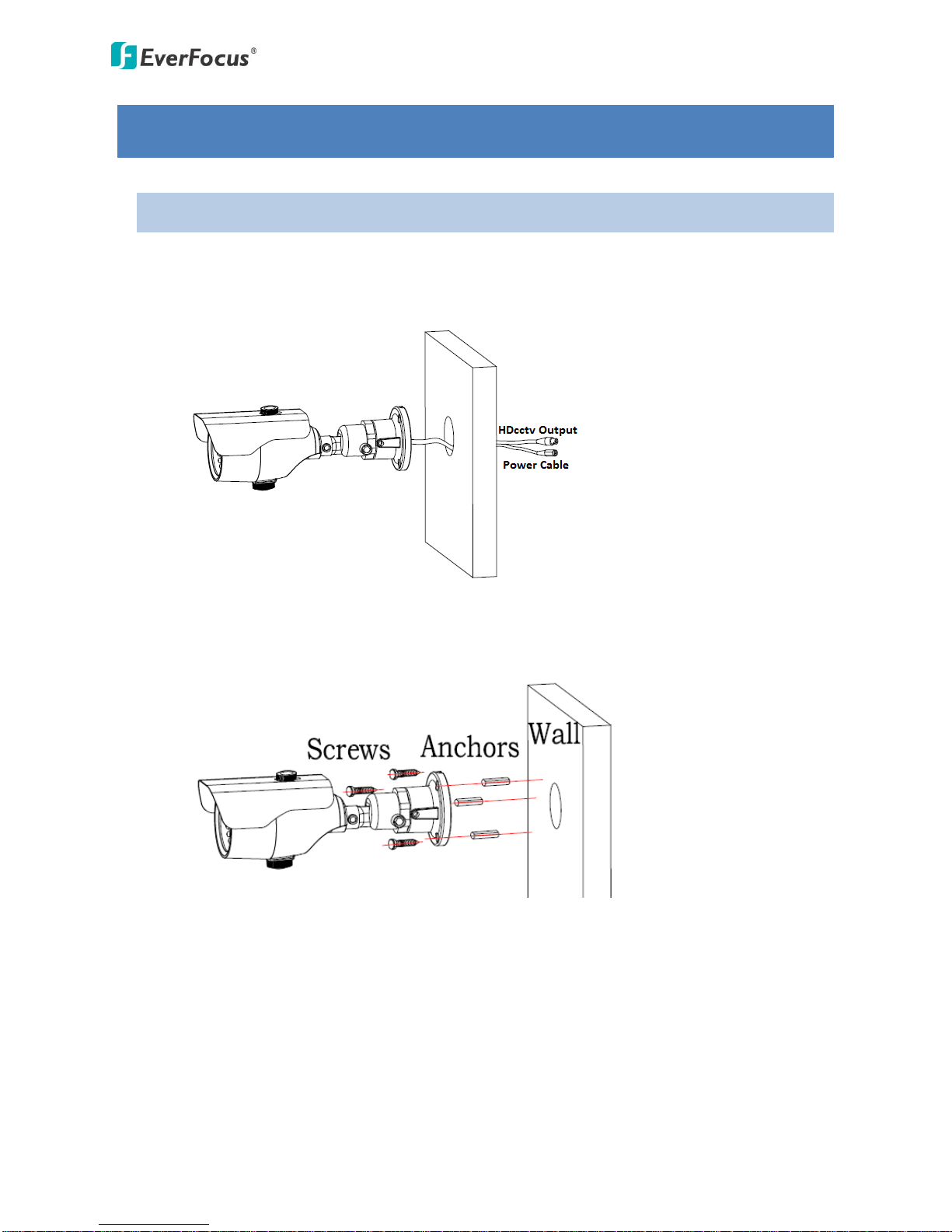 EverFocus®

HDcctv Output
Power Cable

Screws
Anchors
Wall