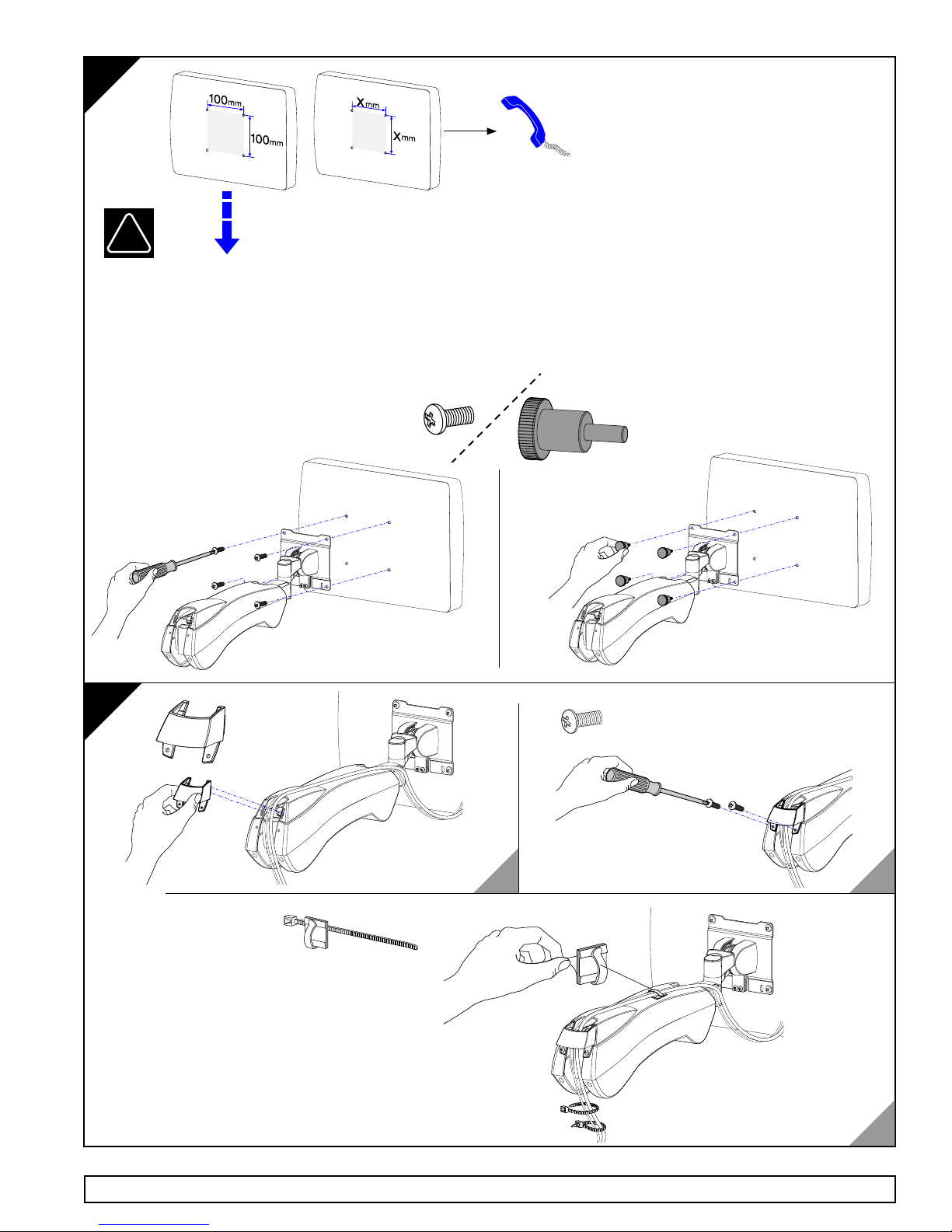 100mm
100mm
Xmm
Xmm