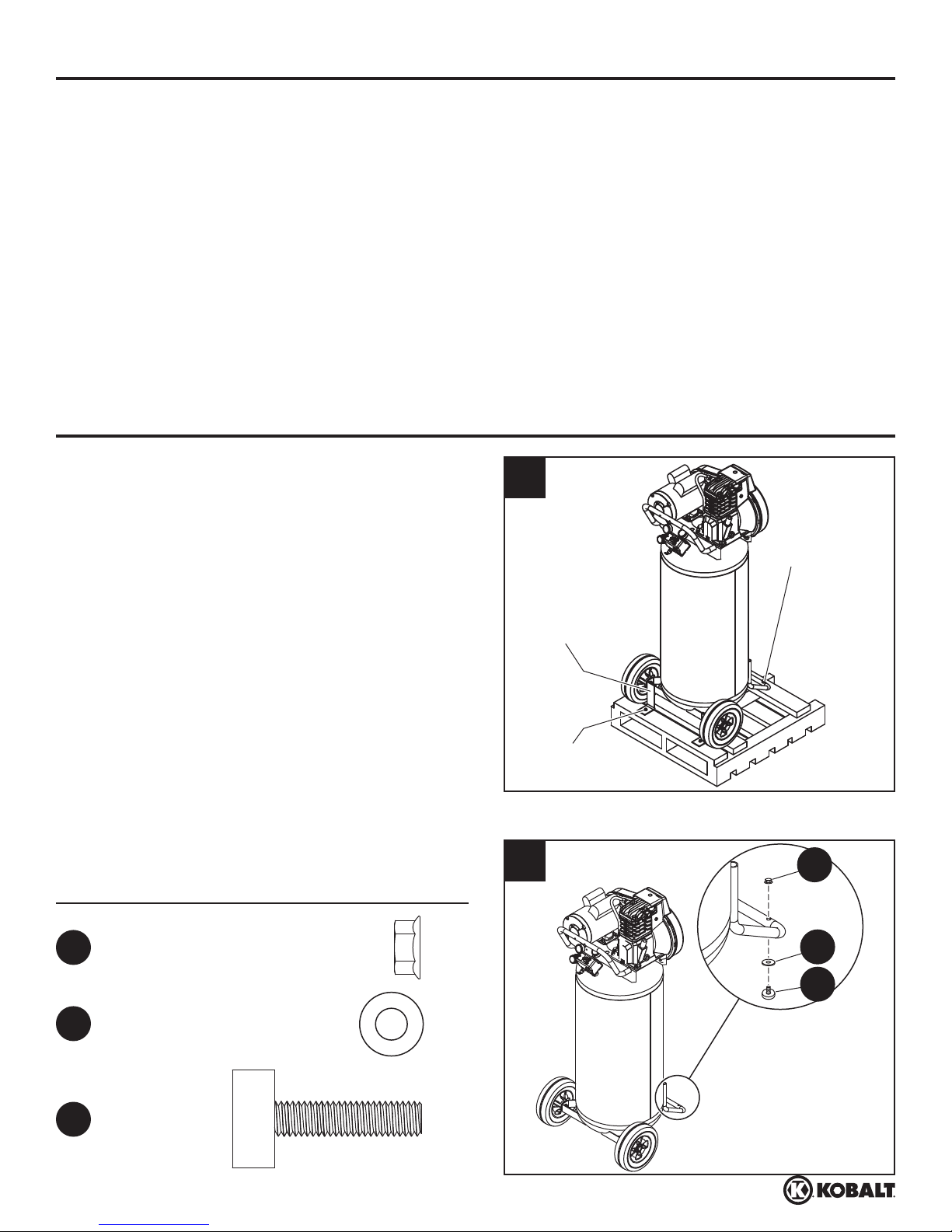 KOBALT