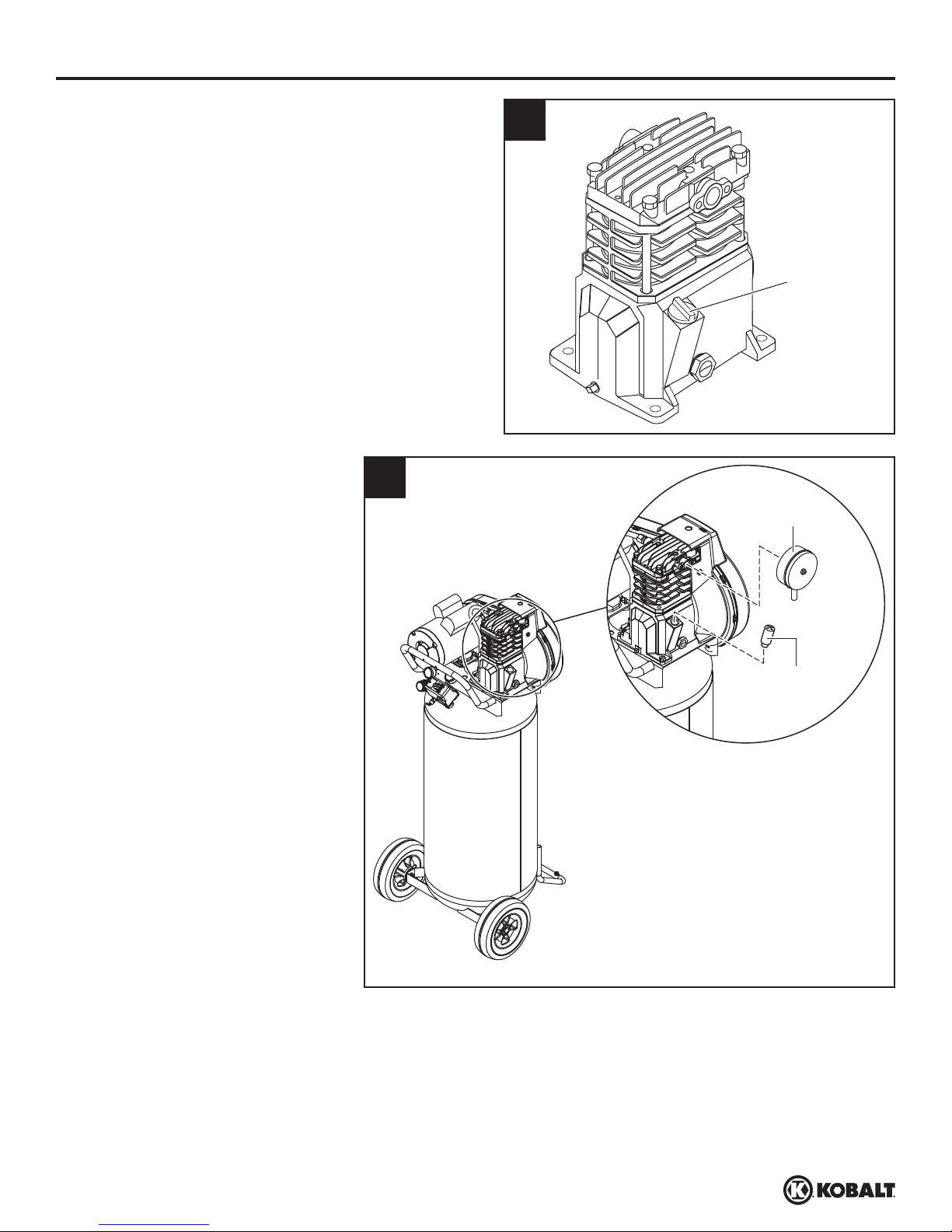 KOBALT