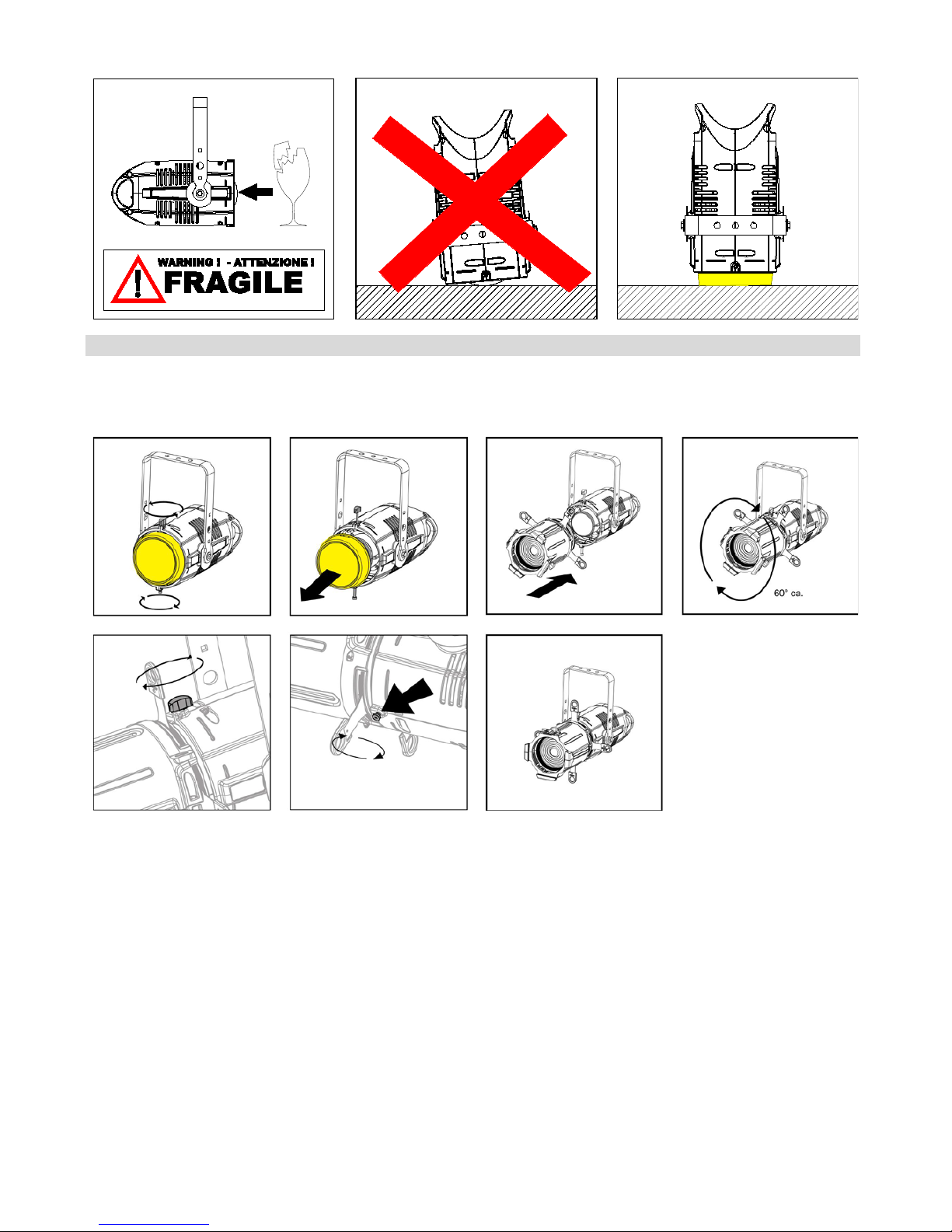 WARNING ! - ATTENZIONE !
FRAGILE

60° ca.