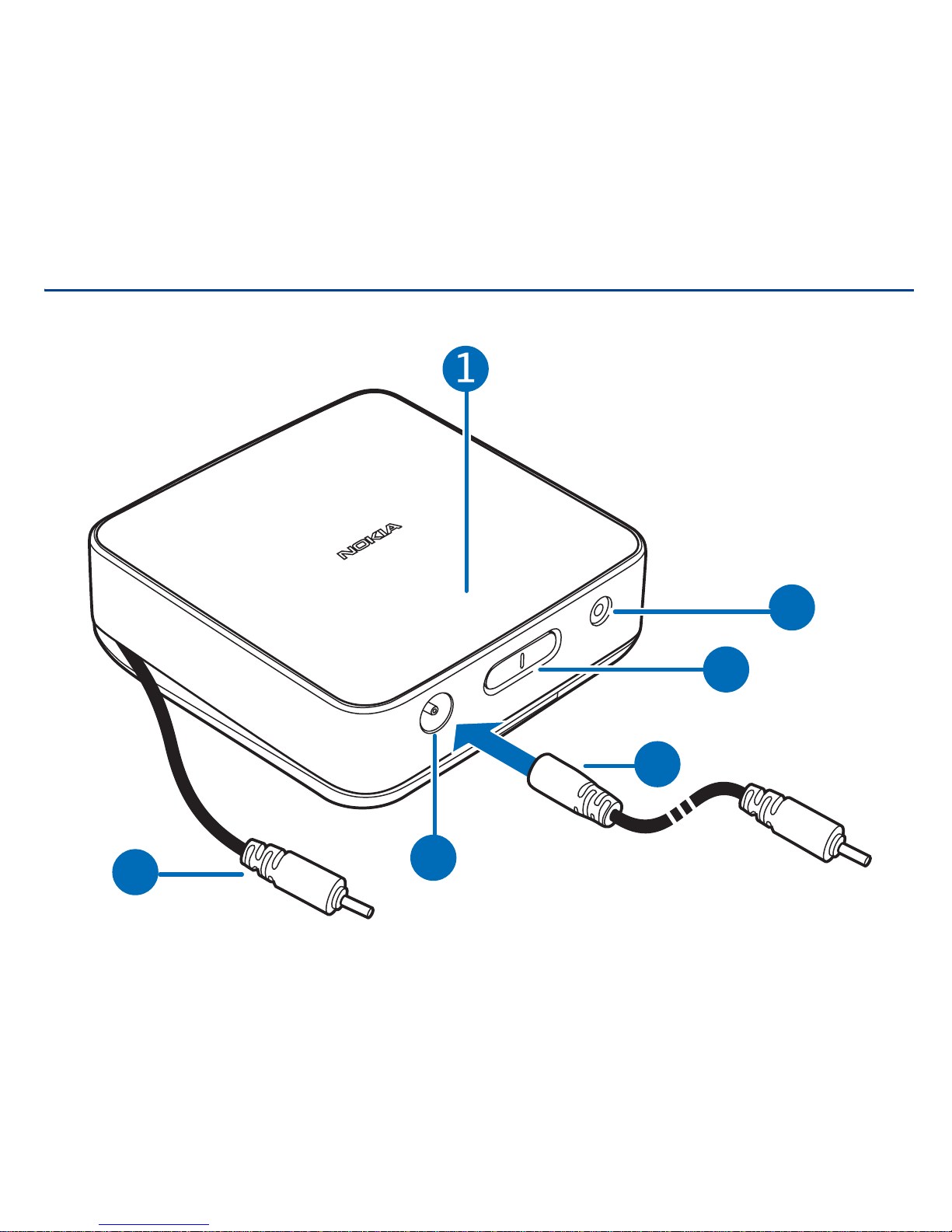 1

NOKIA