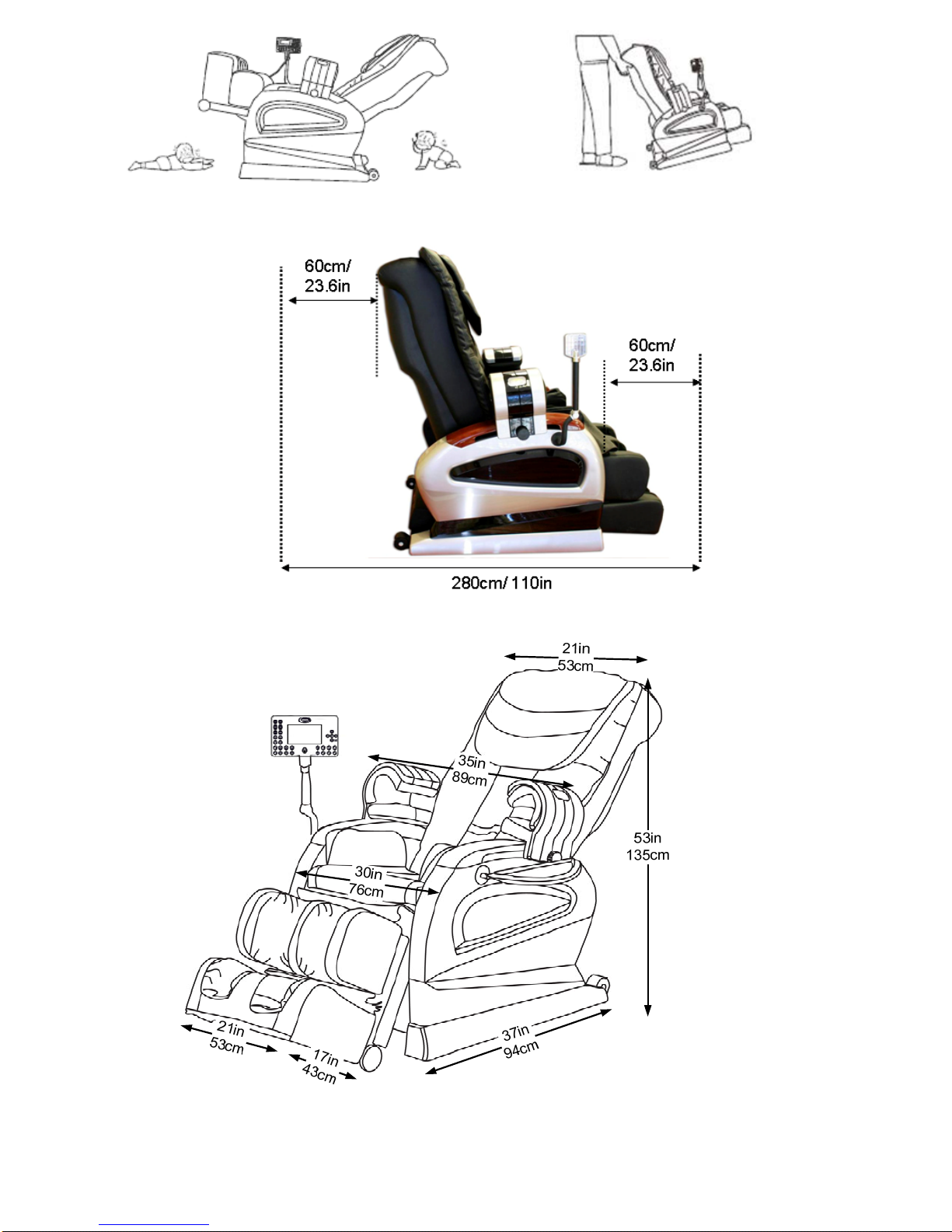 60cm/
23.6in

60cm/
23.6in

280cm/ 110in

21in
53cm

35in
89cm

53in
135cm

30in
76cm

21in
53cm

17in
43cm

37in
94cm