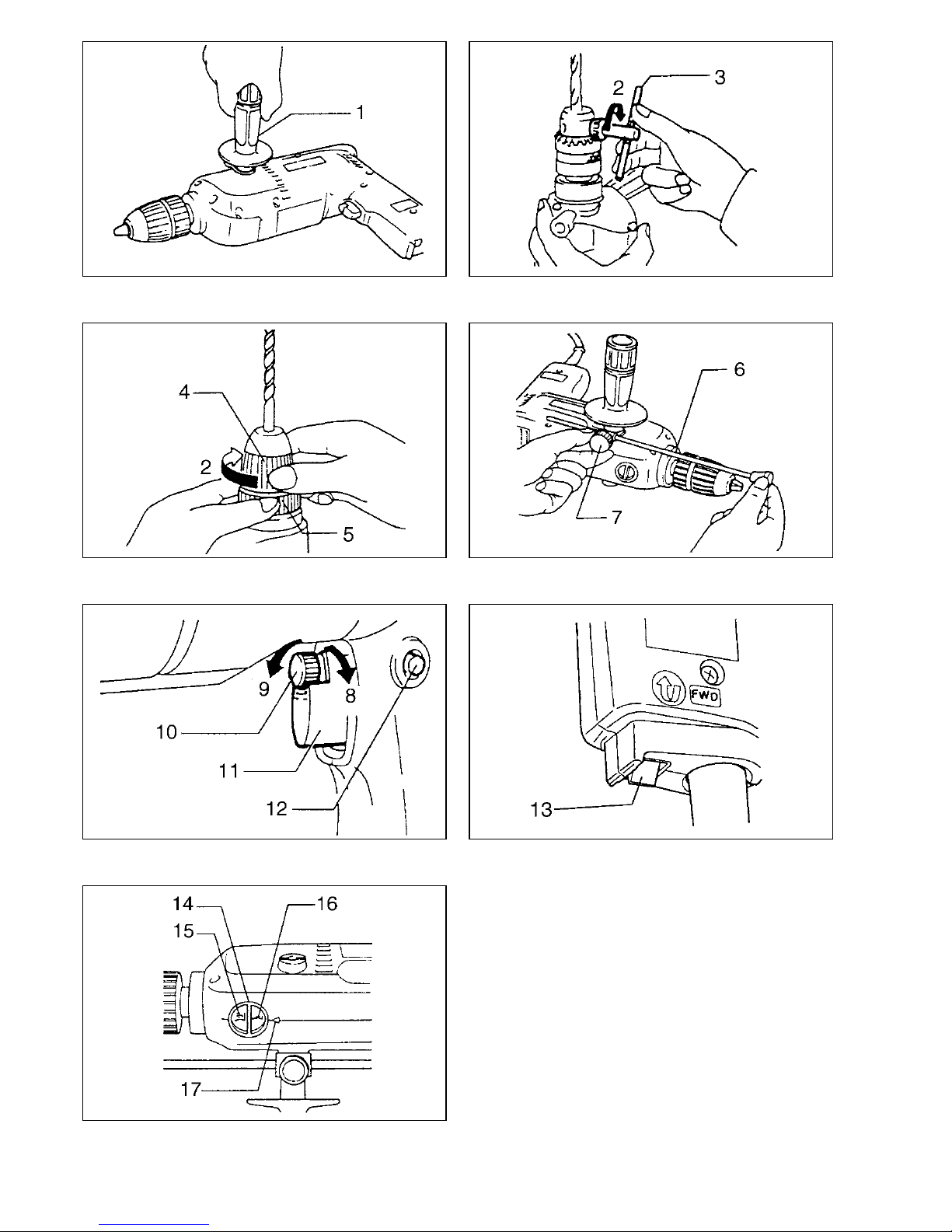 1

2
3

4
2
5

6
7

9
8
10
11
12

FWD
13

14
16
15
17