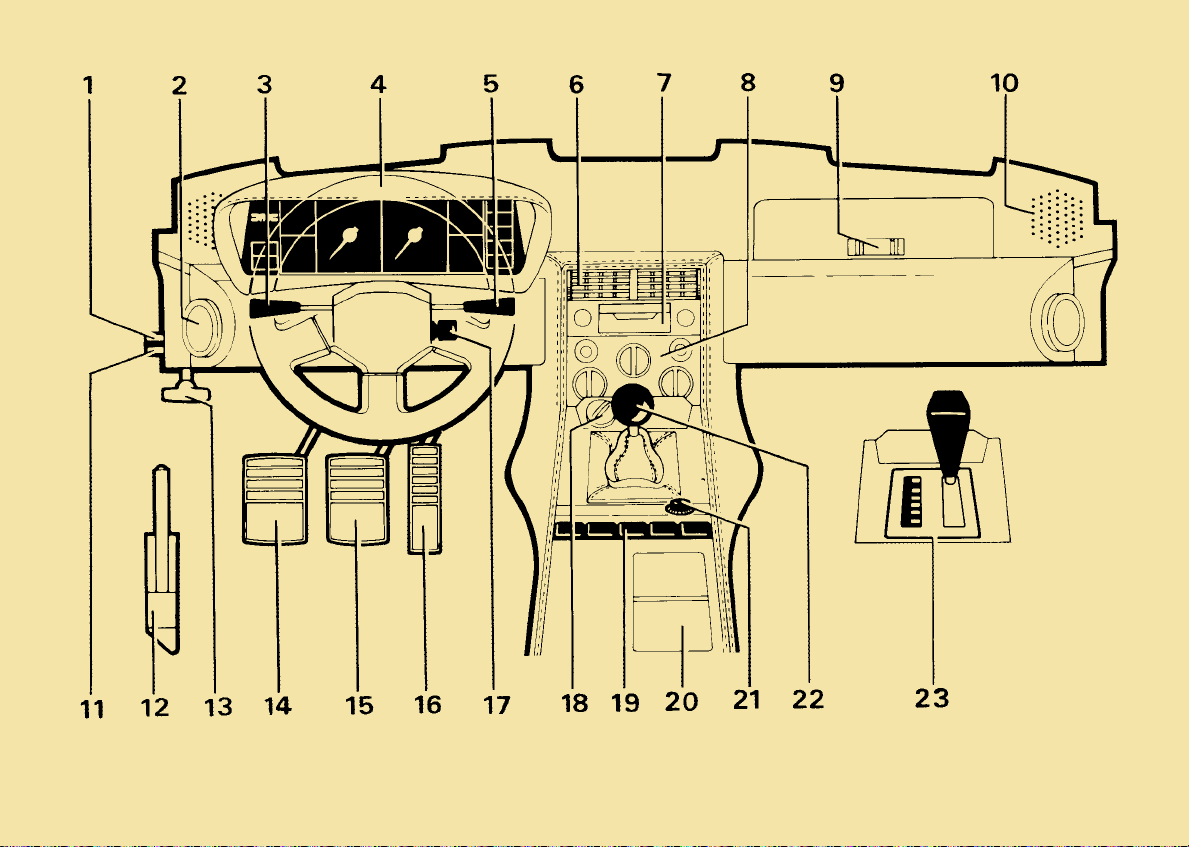 1 2 3 4 5 6 7 8 9 10

11 12 13 14 15 16 17 18 19 20 21 22 23