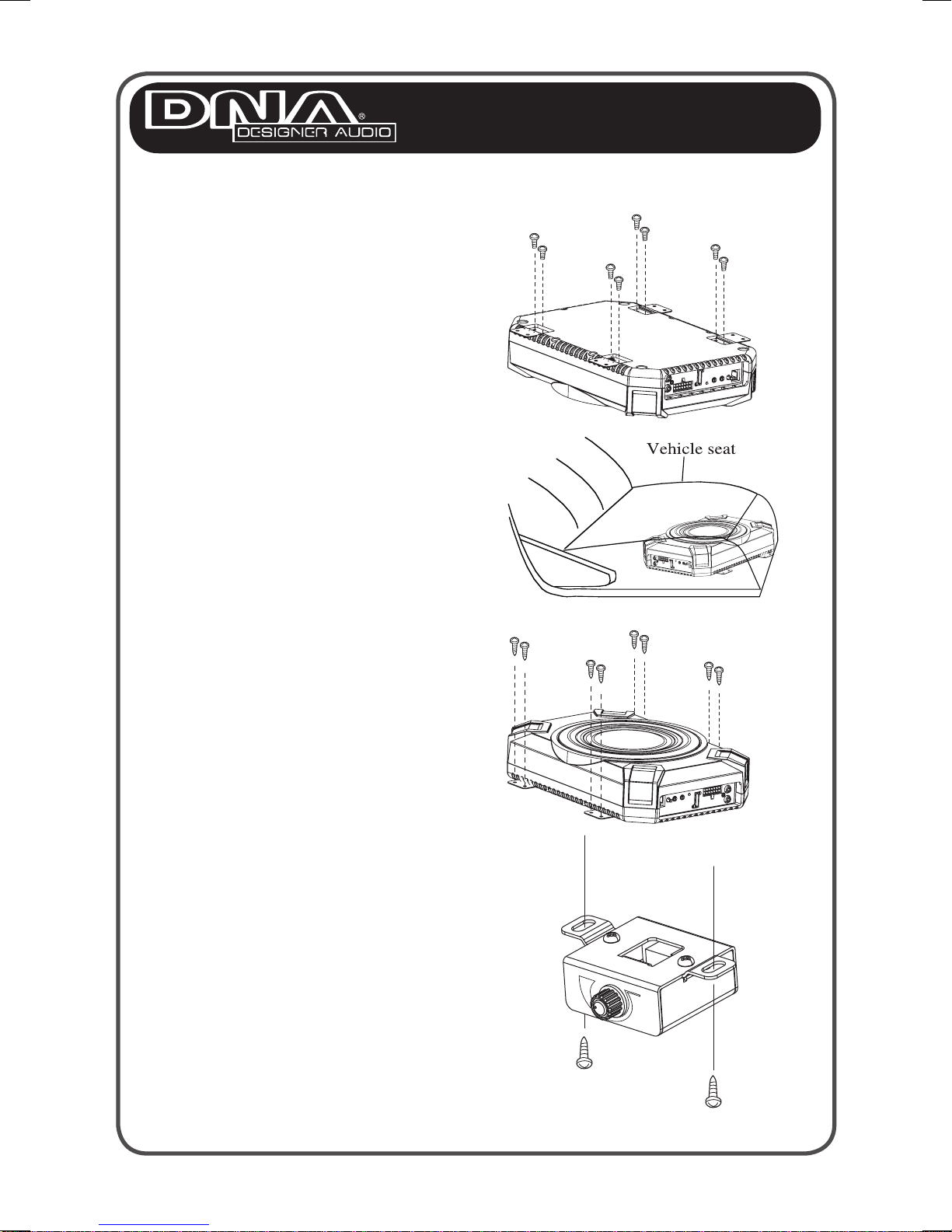 DNA®
DESIGNER AUDIO

Vehicle seat