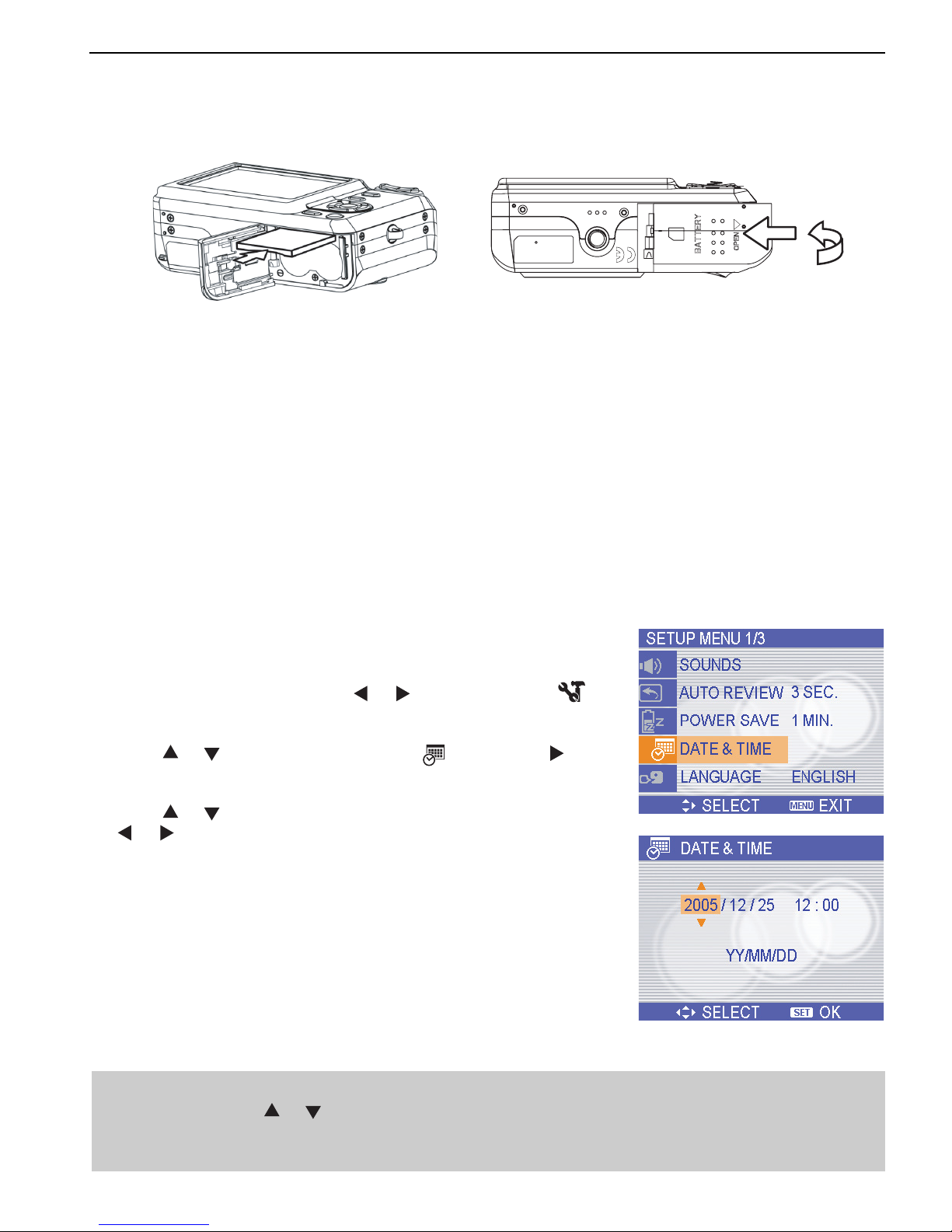 BATTERY
OPEN

SETUP MENU 1/3
SOUNDS
AUTO REVIEW 3 SEC.
POWER SAVE 1 MIN.
DATE & TIME
LANGUAGE ENGLISH
SELECT MENU EXIT

DATE & TIME
2005 / 12 / 25 12 : 00
YY/MM/DD
SELECT SET OK