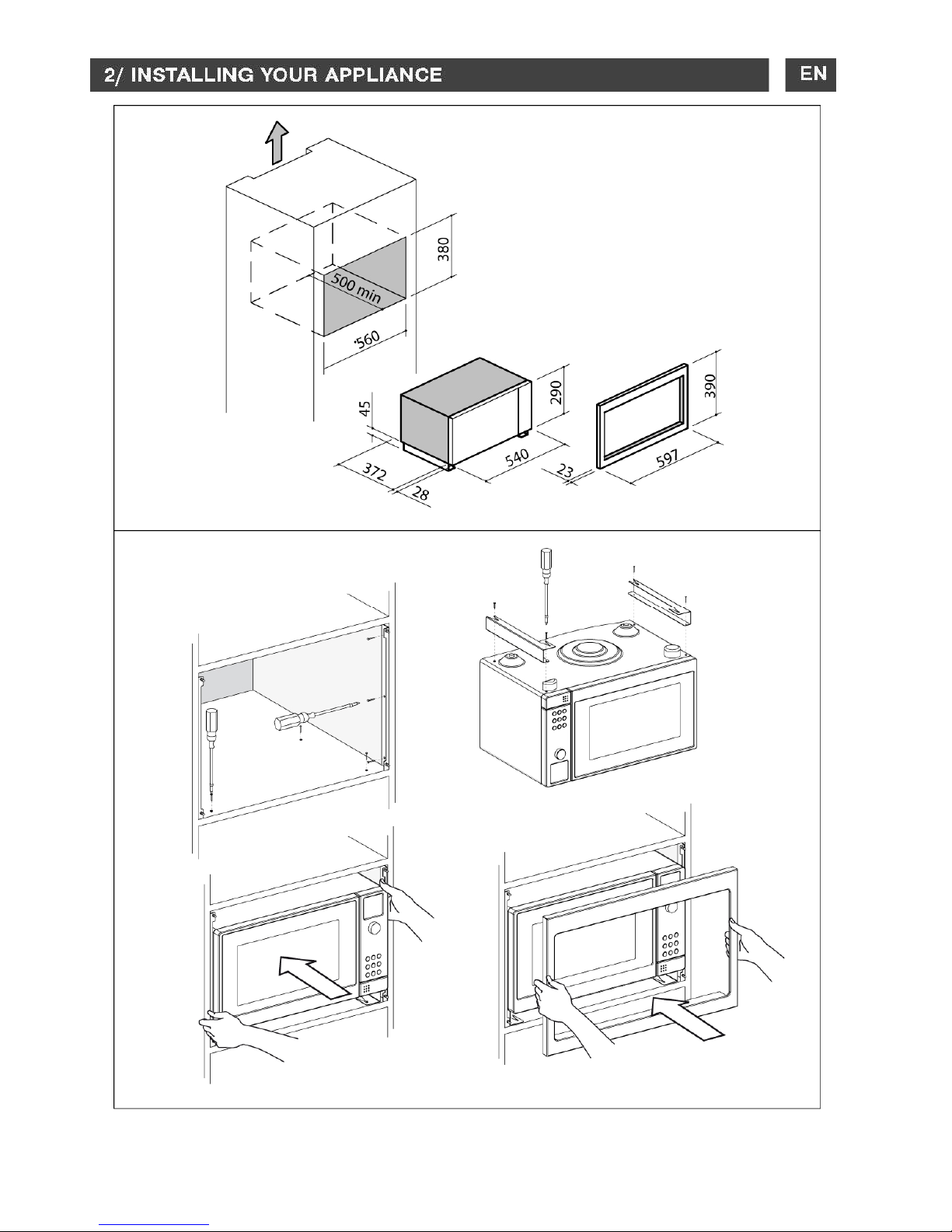 2/ INSTALLING YOUR APPLIANCE

EN

380

500 min

560

45

290

390

372

28

540

23

597