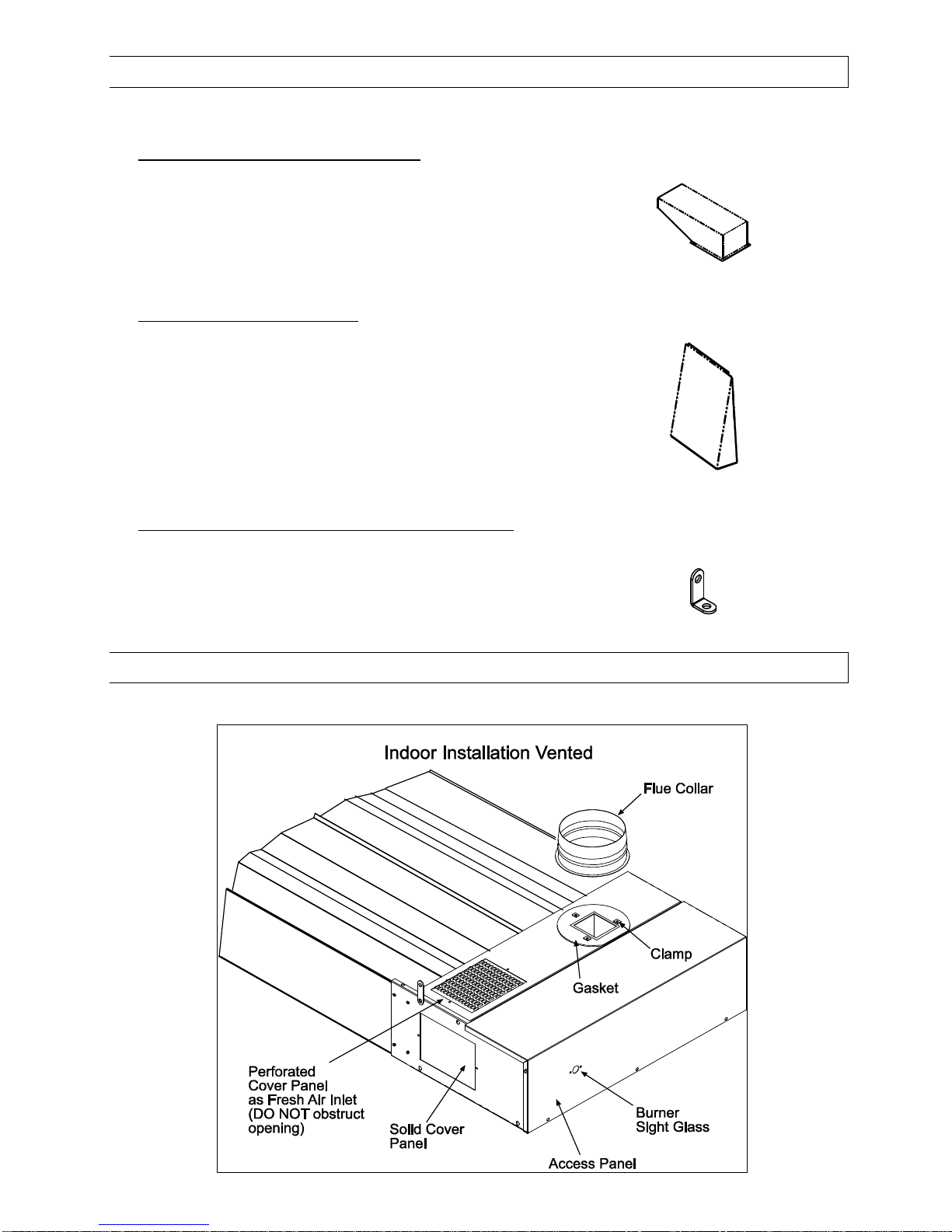 Indoor Installation Vented

Flue Collar

Clamp

Gasket

Perforated Cover Panel as Fresh Air Inlet (DO NOT obstruct opening)

Solid Cover Panel

Burner Sight Glass

Access Panel