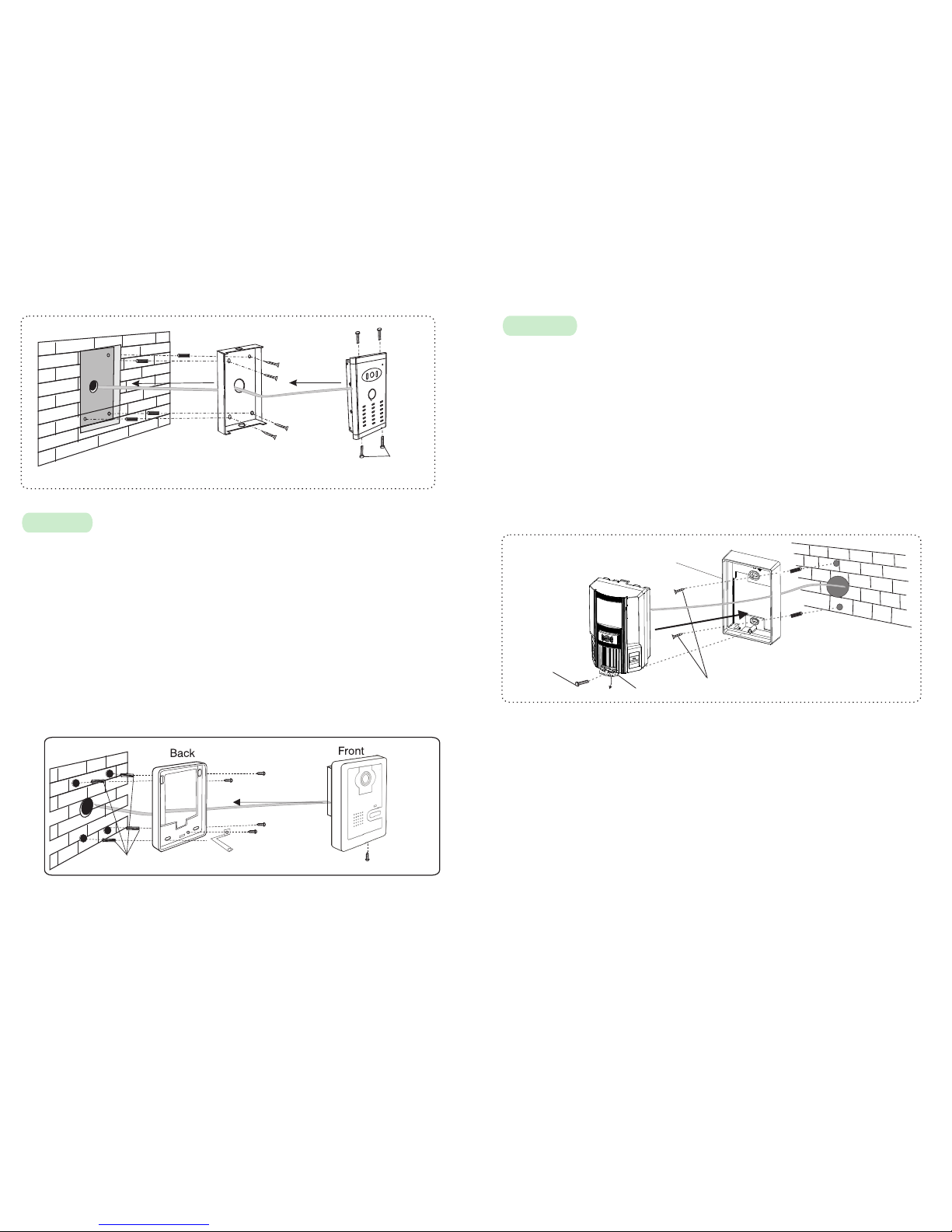 Back

Front