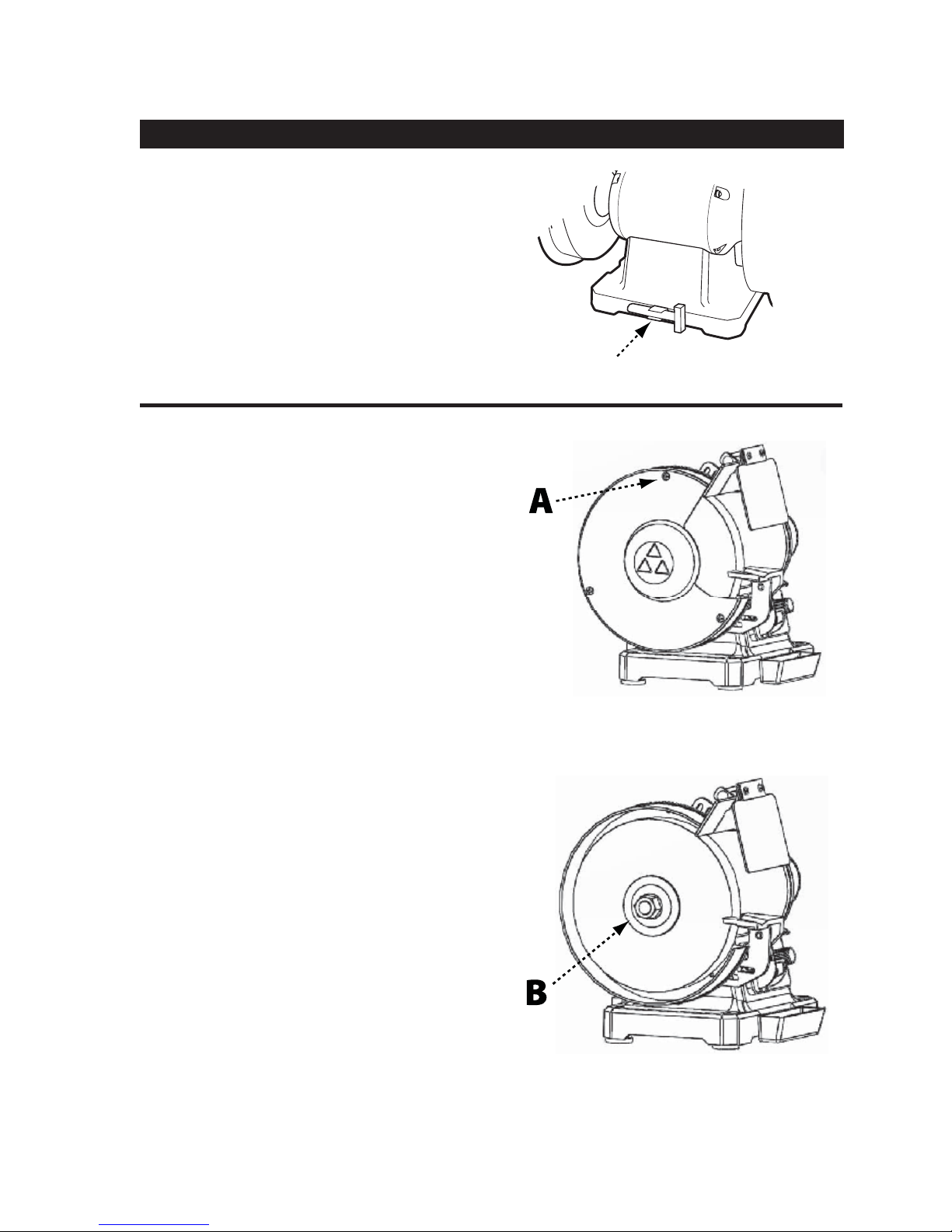 A

B