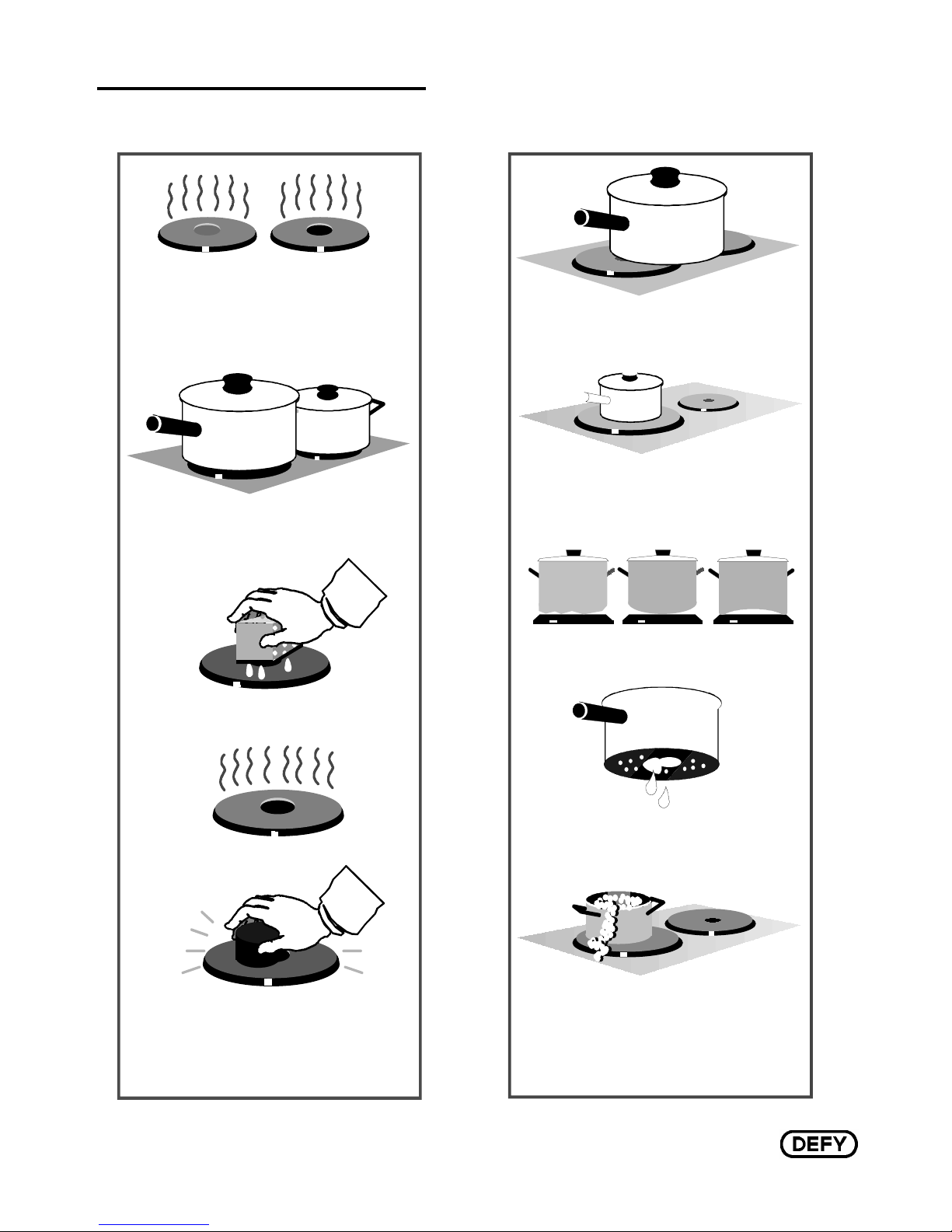 DEFY