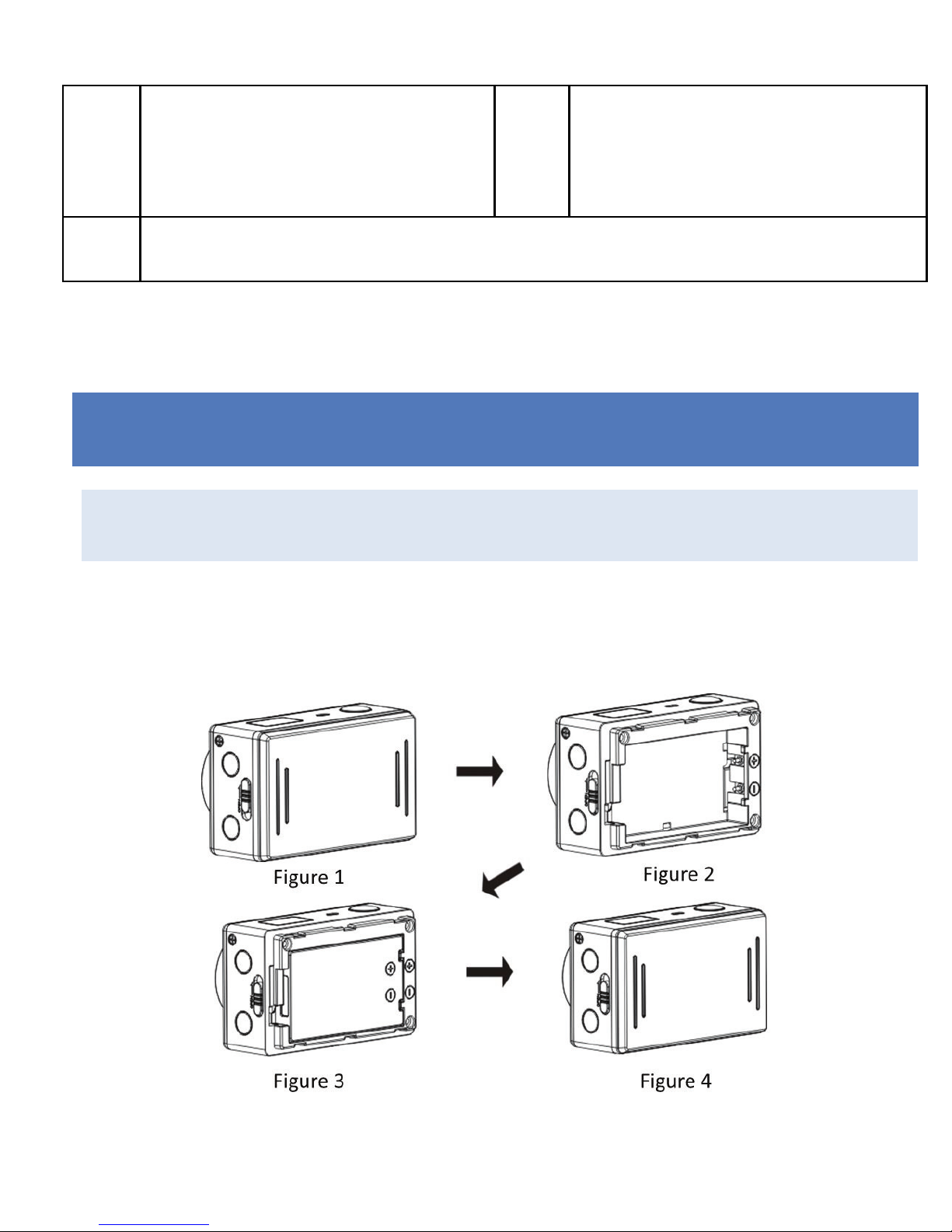 Figure 1

Figure 2

Figure 3

Figure 4