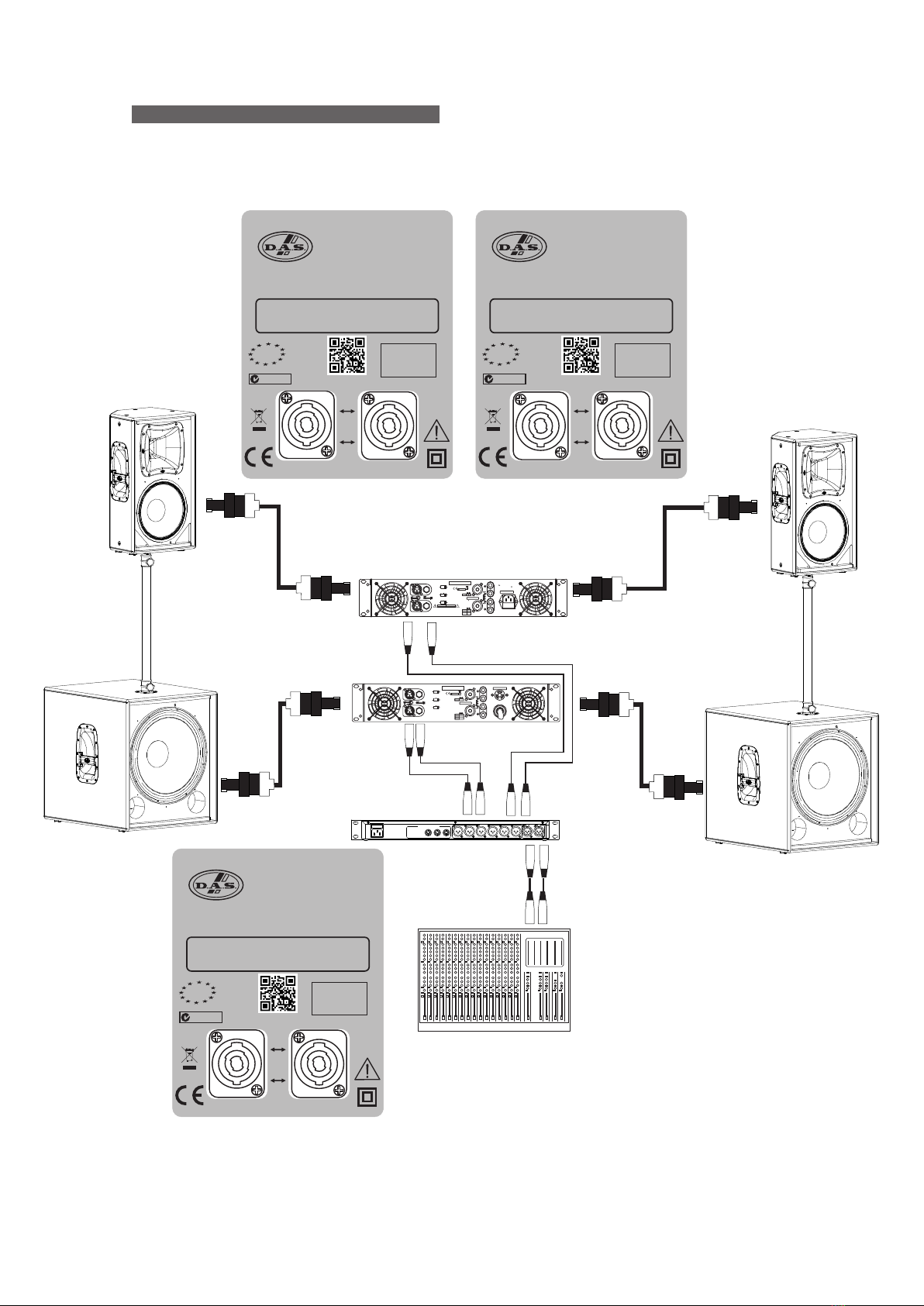 D.A.S.

D.A.S.

D.A.S.