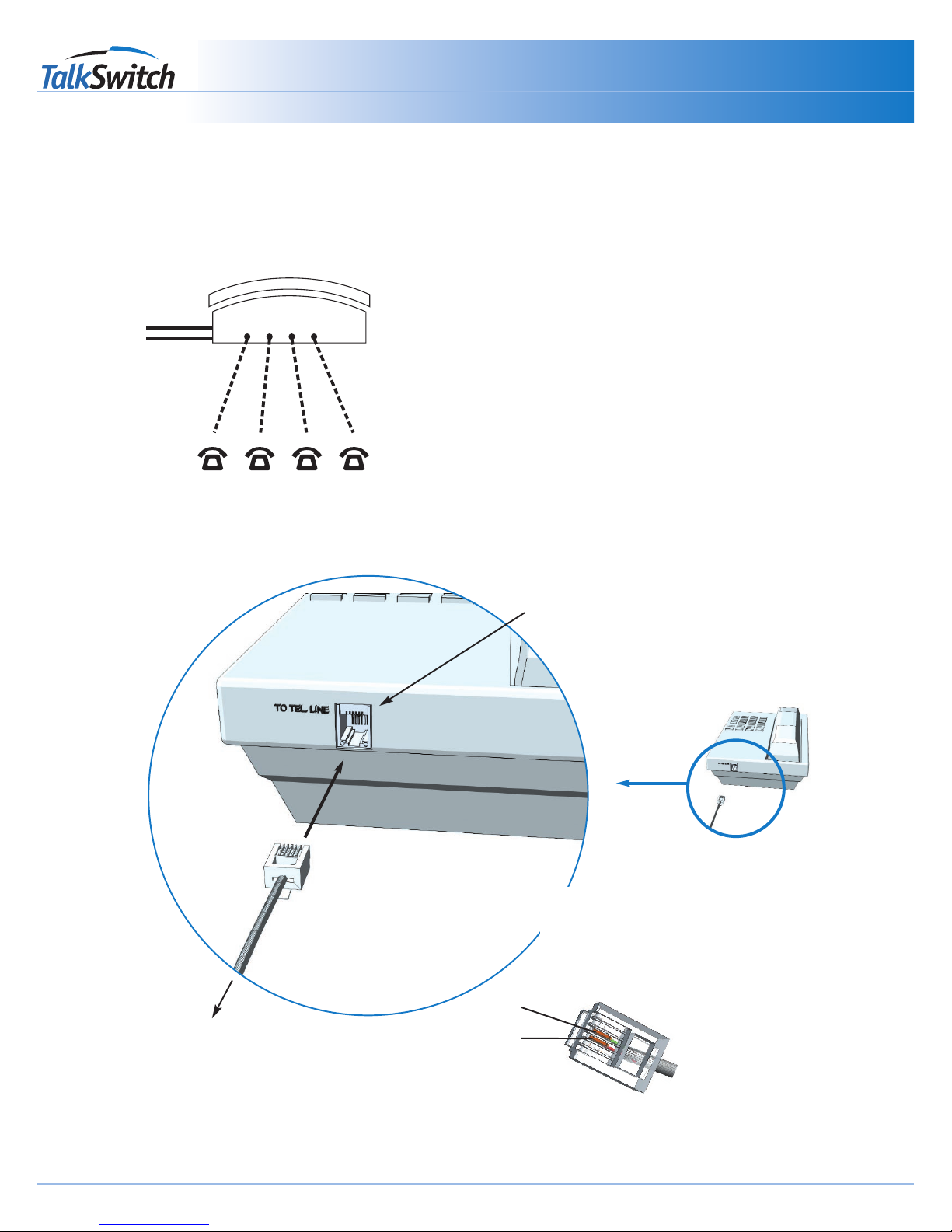 TalkSwitch

TO TEL. LINE