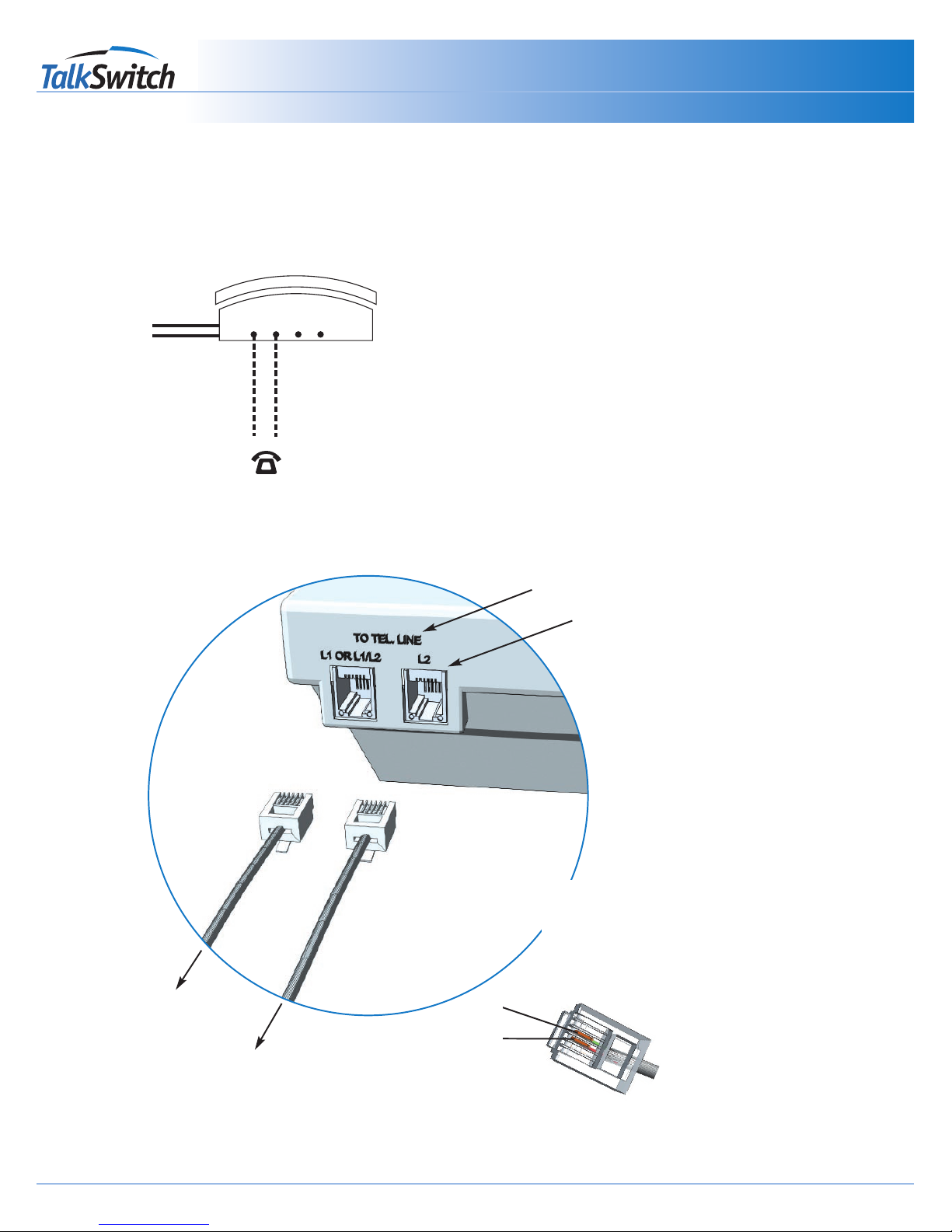 TalkSwitch

TO TEL. LINE

L1 OR L1/L2

L2