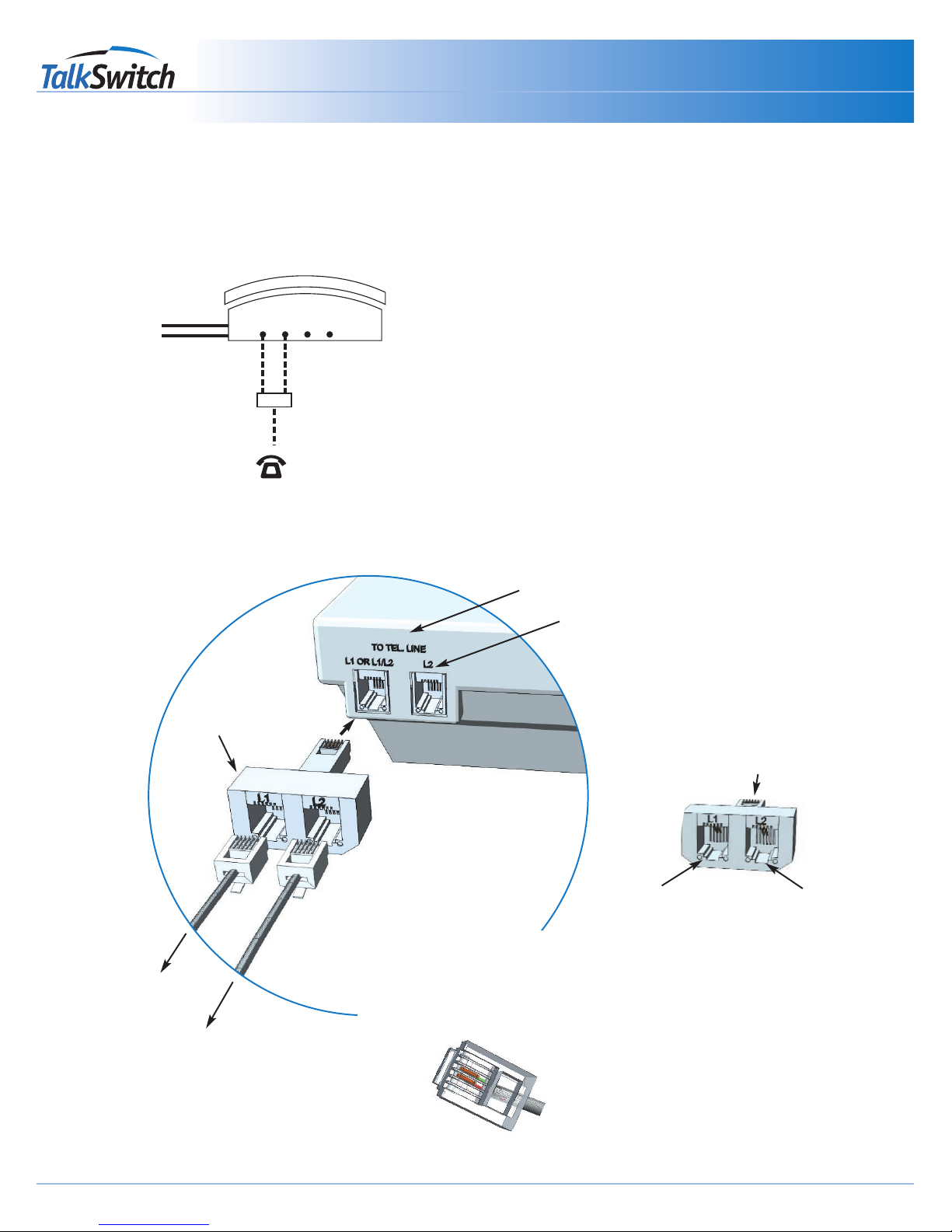 TalkSwitch

TO TEL. LINE
L1 OR L1/L2
L2

L1
L2

L1
L2