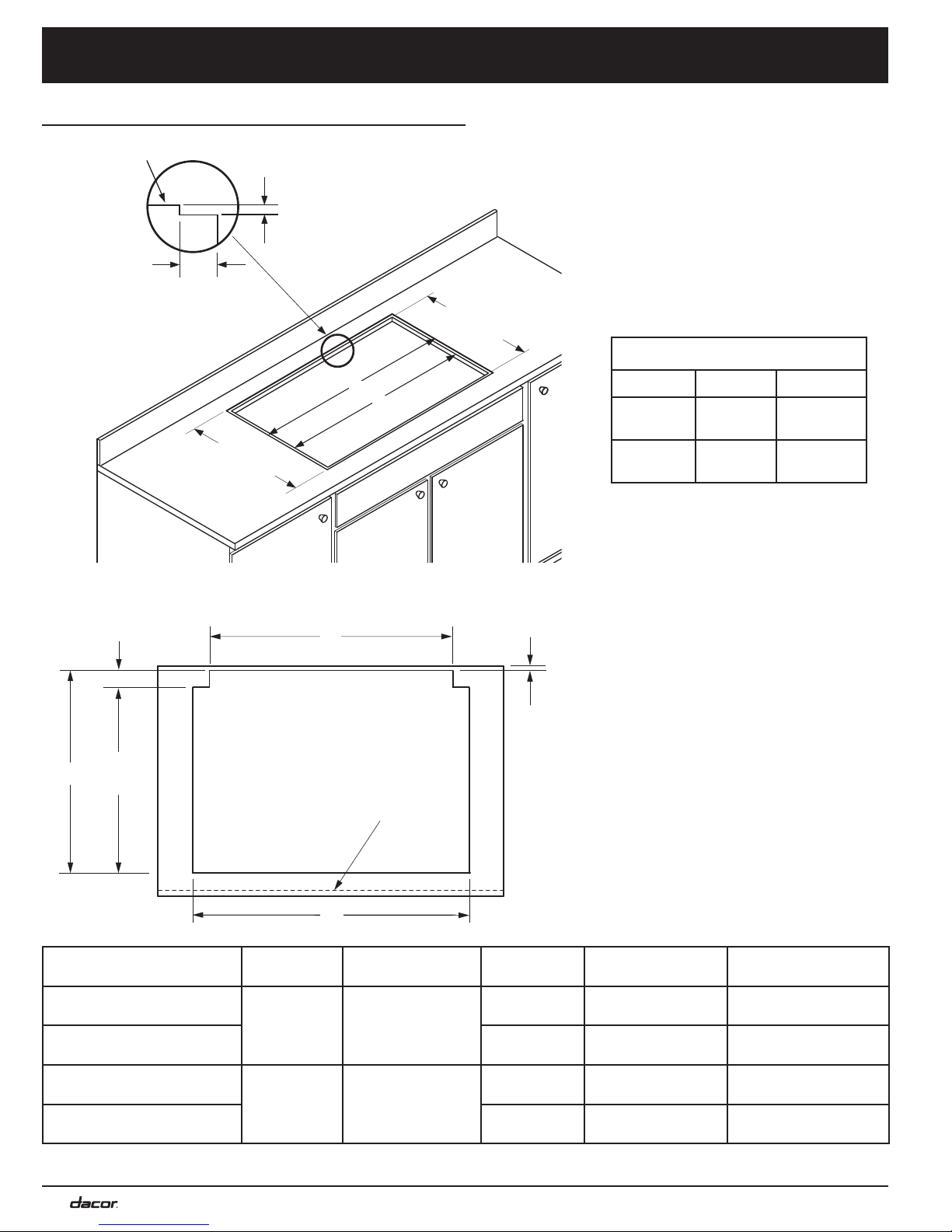 dacor.