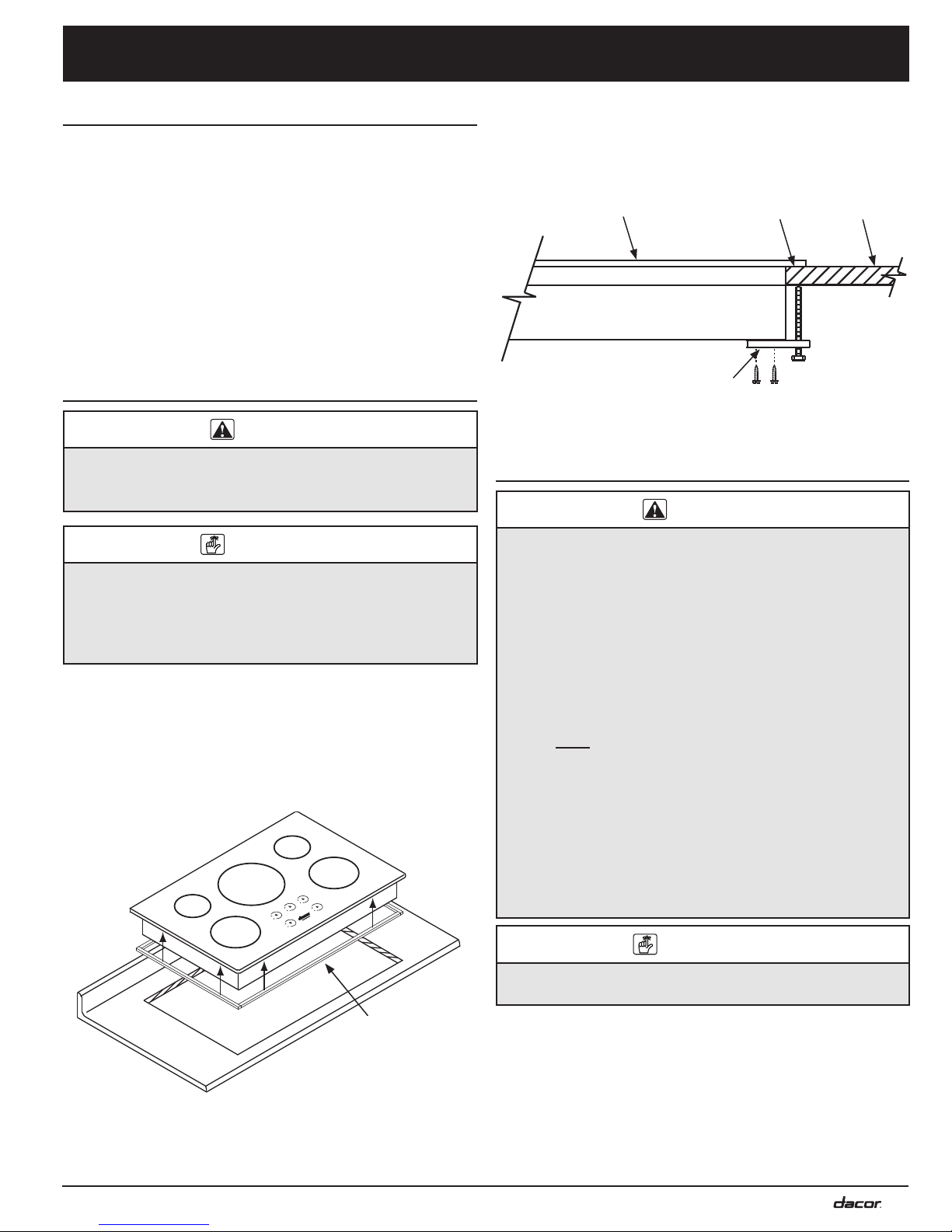 dacor