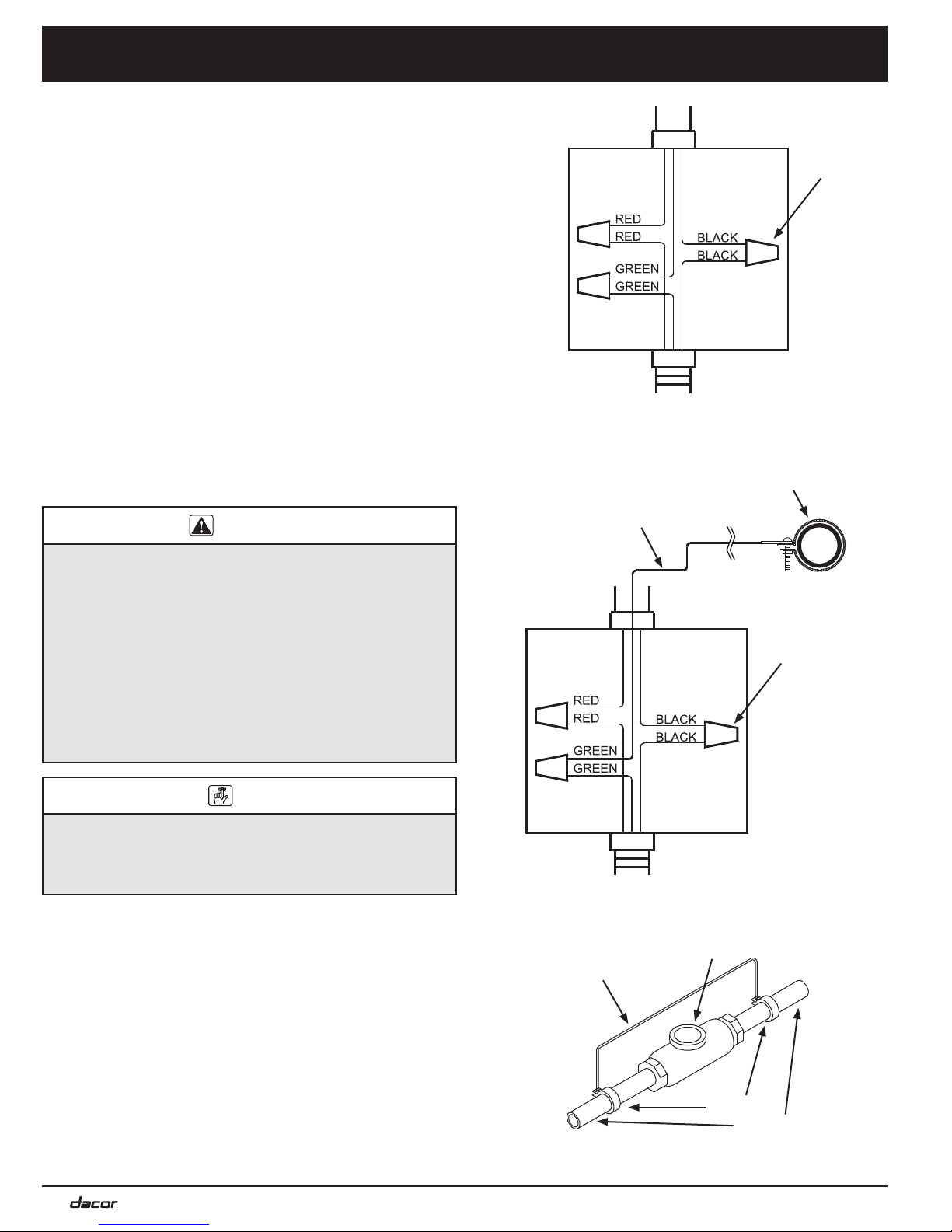 RED
RED
GREEN
GREEN
BLACK
BLACK

RED
RED
GREEN
GREEN
BLACK
BLACK

dacor.